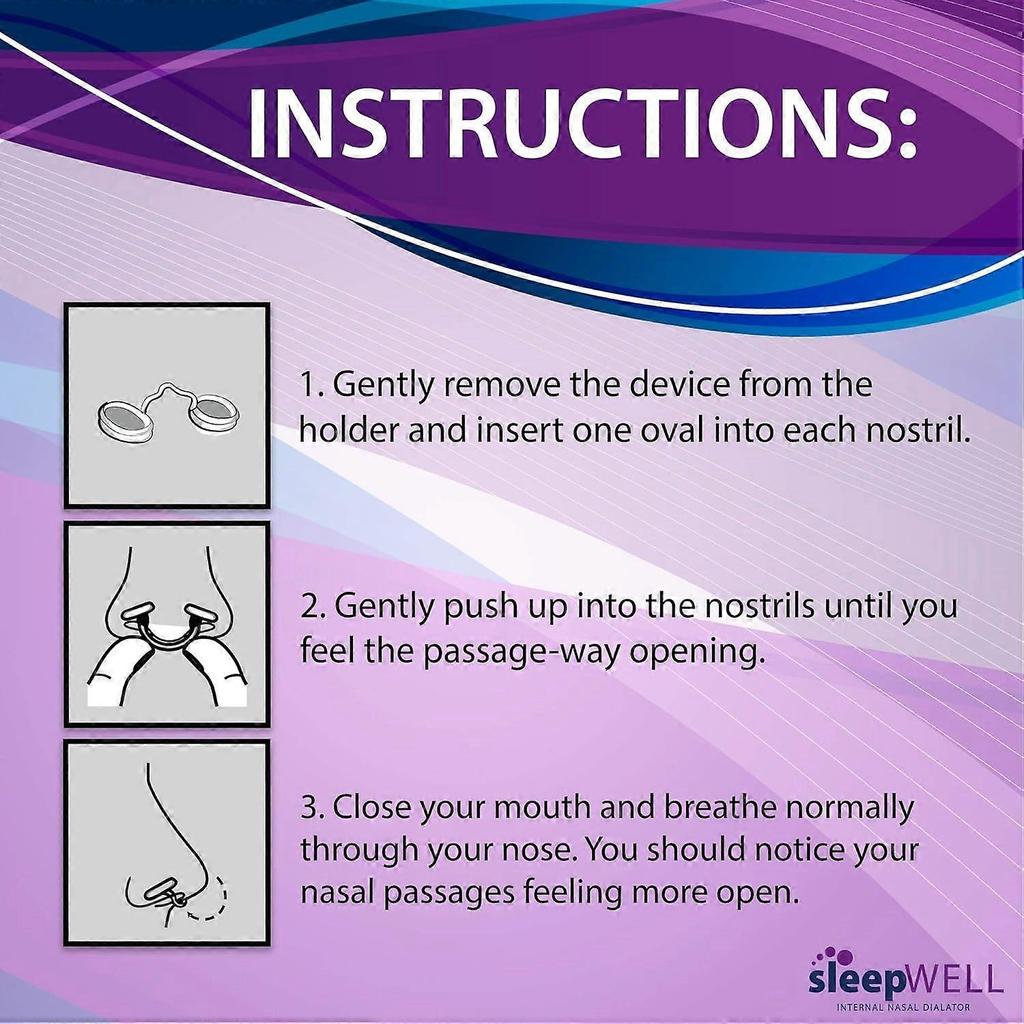 INSTRUCTIONS:

1. Gently remove the device from the holder and insert one oval into each nostril.

2. Gently push up into the nostrils until you feel the passage-way opening.

3. Close your mouth and breathe normally through your nose. You should notice your nasal passages feeling more open.

sleepWELL
INTERNAL NASAL DIALATOR