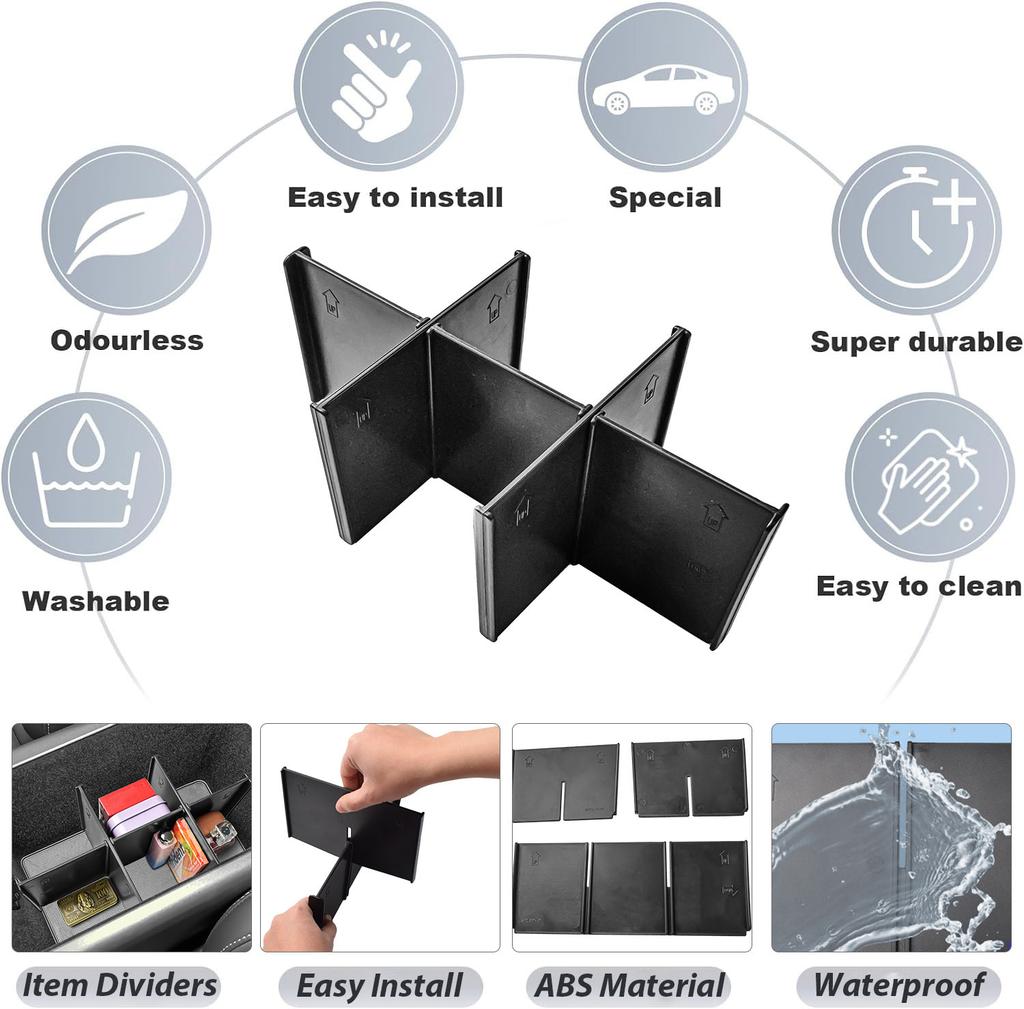 Easy to install

Special

Odourless

Super durable

Washable

Easy to clean

Item Dividers

Easy Install

ABS Material

Waterproof