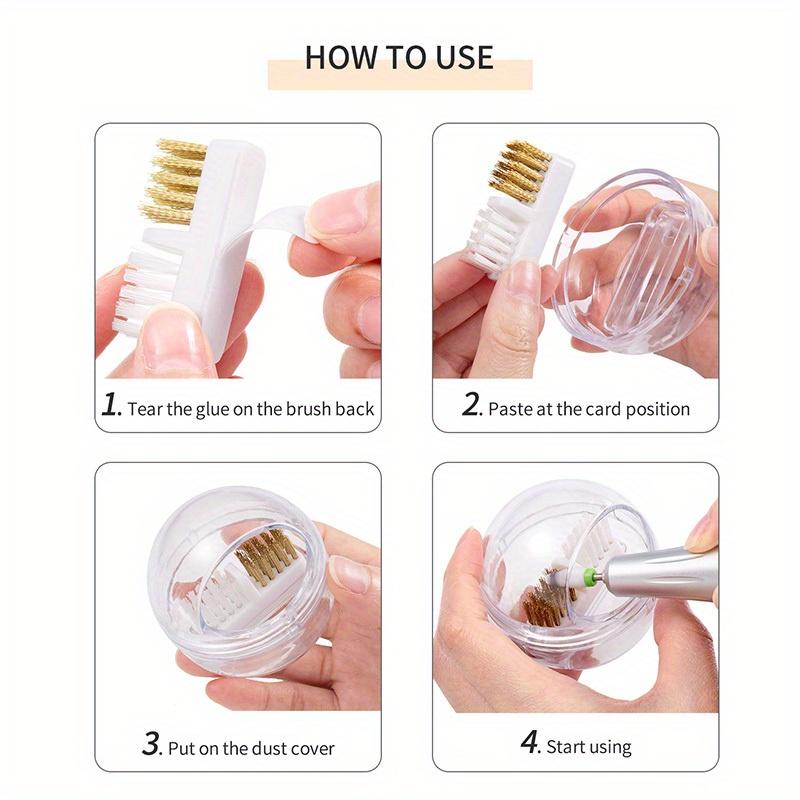 HOW TO USE

1. Tear the glue on the brush back

2. Paste at the card position

3. Put on the dust cover

4. Start using