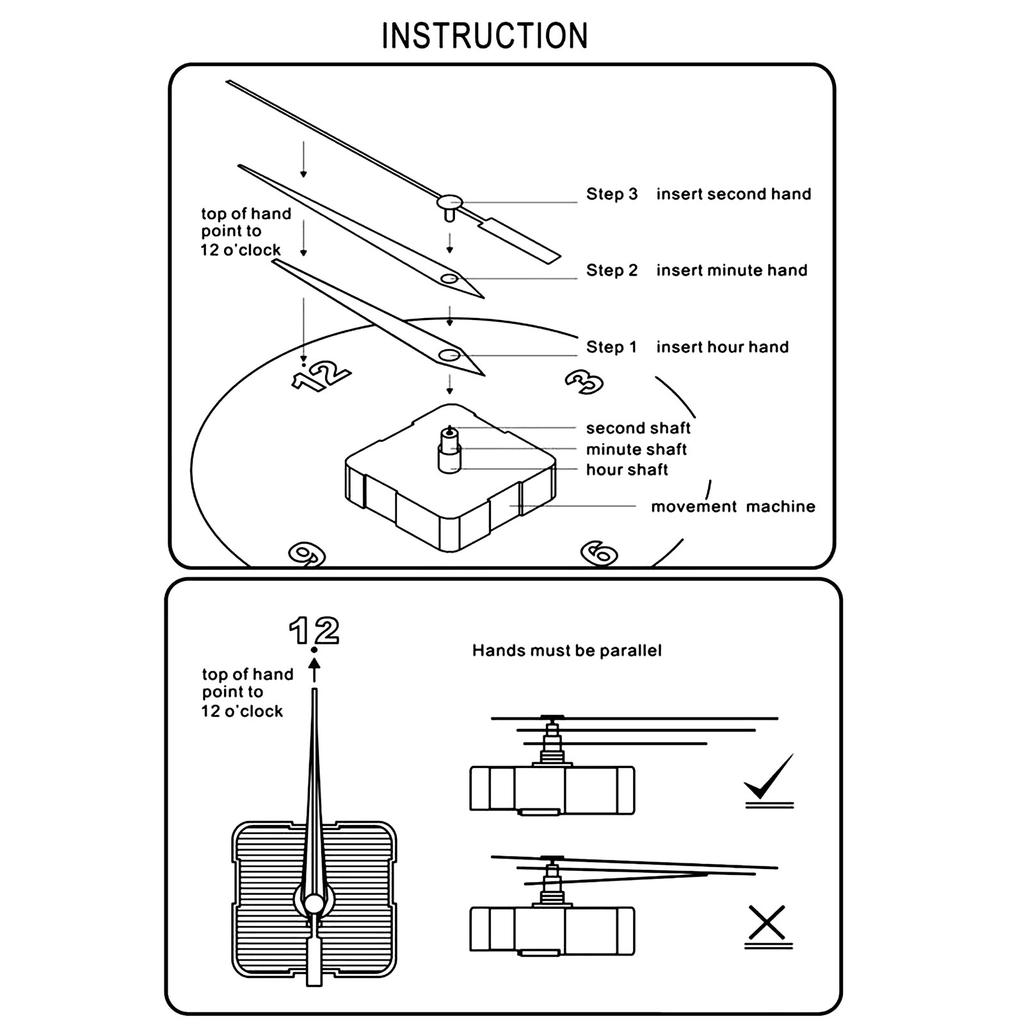 INSTRUCTION

top of hand point to 12 o'clock

Step 3 insert second hand

Step 2 insert minute hand

Step 1 insert hour hand

12

3

second shaft

minute shaft

hour shaft

movement machine

9

6

12

top of hand point to 12 o'clock

Hands must be parallel