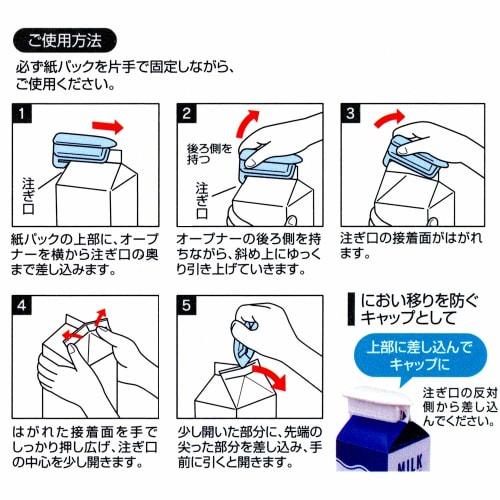 ご使用方法

必ず紙パックを片手で固定しながら、ご使用ください。

1

注ぎ口

紙パックの上部に、オープナーを横から注ぎ口の奥まで差し込みます。

2

後ろ側を持つ

注ぎ口

オープナーの後ろ側を持ちながら、斜め上にゆっくり引き上げていきます。

3

注ぎ口の接着面がはがれます。

4

はがれた接着面を手でしっかり押し広げ、注ぎ口の中心を少し開きます。

5

少し開いた部分に、先端の尖った部分を差し込み、手前に引くと開きます。

におい移りを防ぐキャップとして

上部に差し込んでキャップに

注ぎ口の反対側から差し込んでください。

MILK