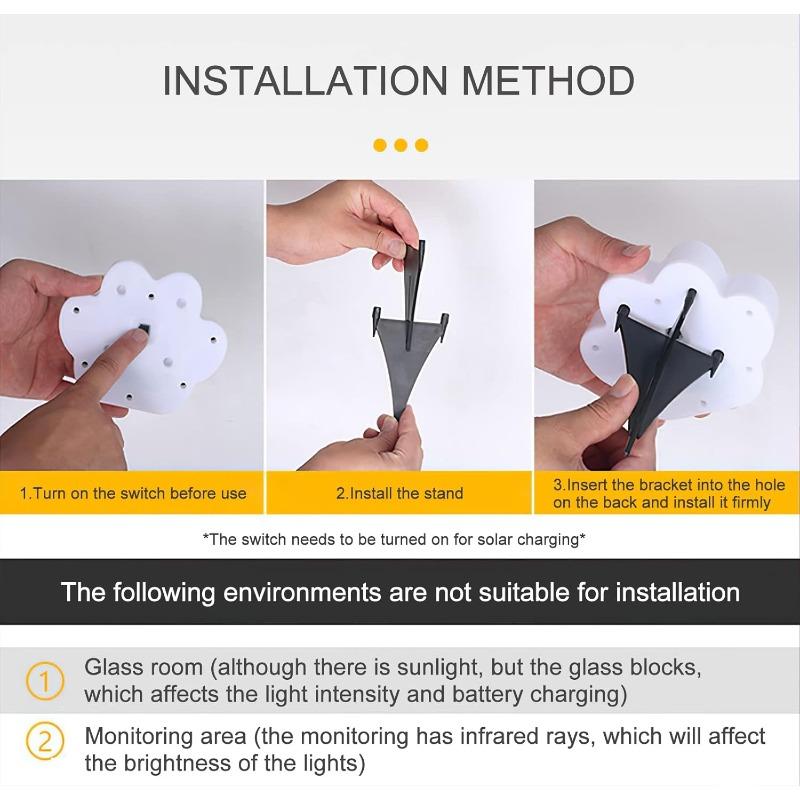 INSTALLATION METHOD

1.Turn on the switch before use

2.Install the stand

3.Insert the bracket into the hole on the back and install it firmly

*The switch needs to be turned on for solar charging*

The following environments are not suitable for installation

1 Glass room (although there is sunlight, but the glass blocks, which affects the light intensity and battery charging)

2 Monitoring area (the monitoring has infrared rays, which will affect the brightness of the lights)