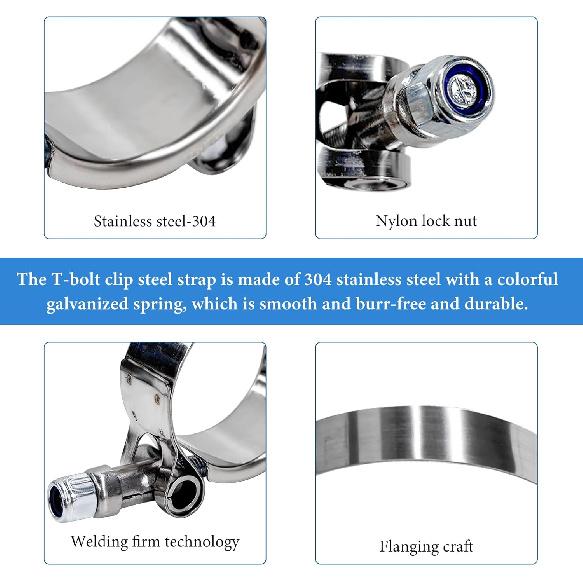 Stainless steel-304

Nylon lock nut

The T-bolt clip steel strap is made of 304 stainless steel with a colorful galvanized spring, which is smooth and burr-free and durable.

Welding firm technology

Flanging craft