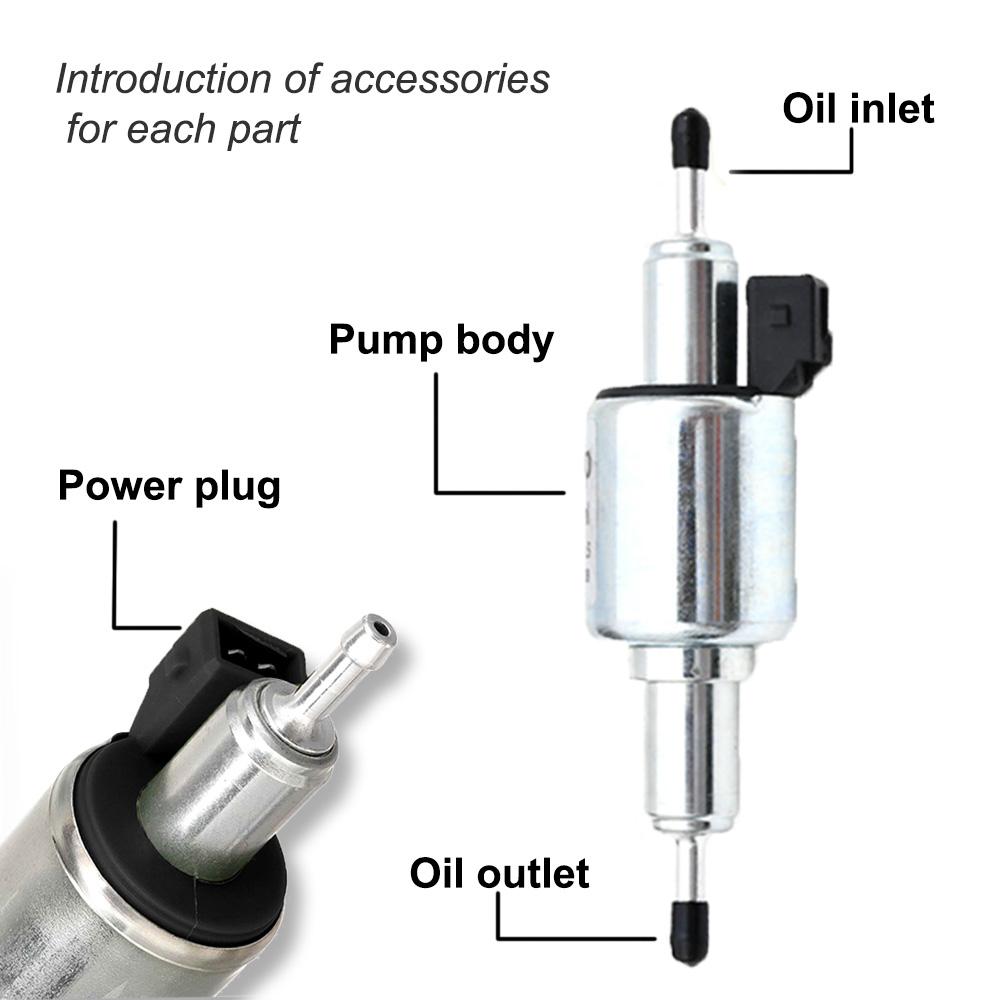 Introduction of accessories for each part

Oil inlet

Pump body

Power plug

Oil outlet