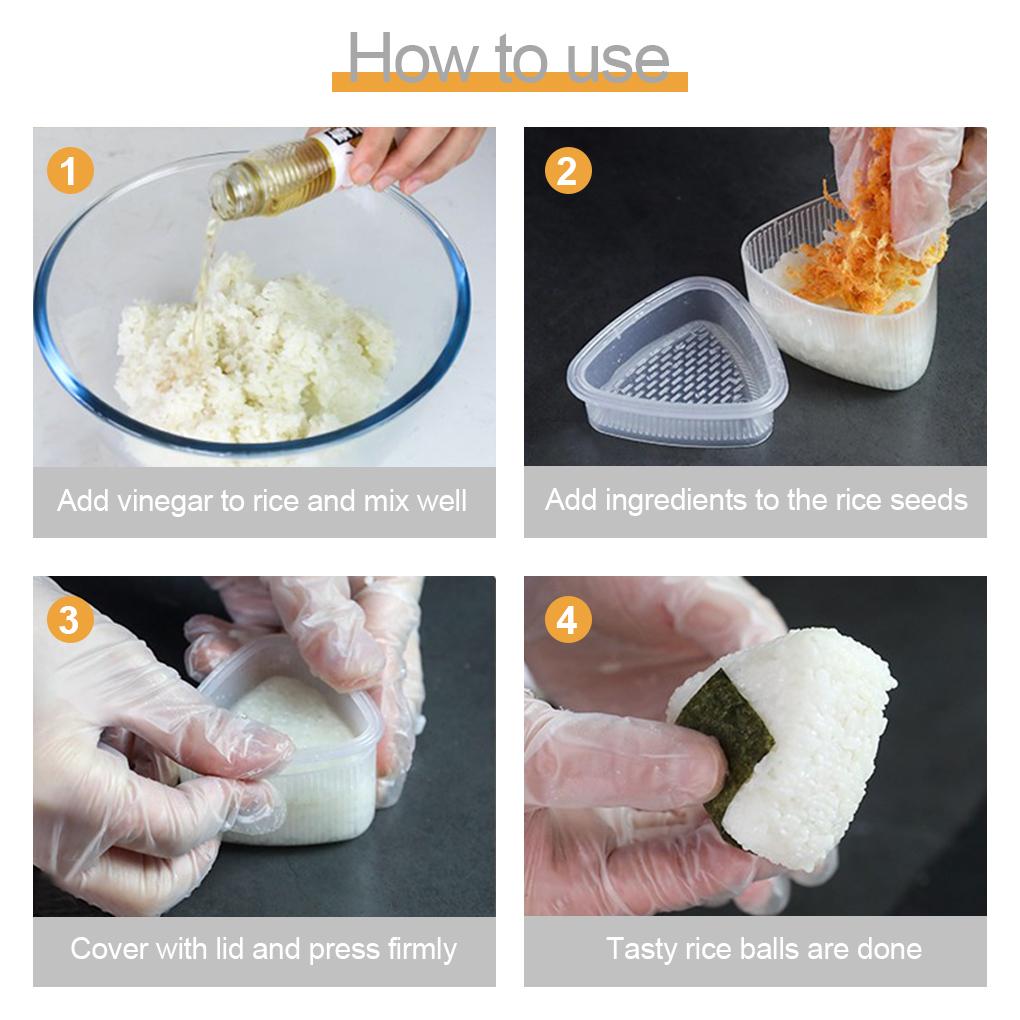 How to use

1
Add vinegar to rice and mix well

2
Add ingredients to the rice seeds

3
Cover with lid and press firmly

4
Tasty rice balls are done