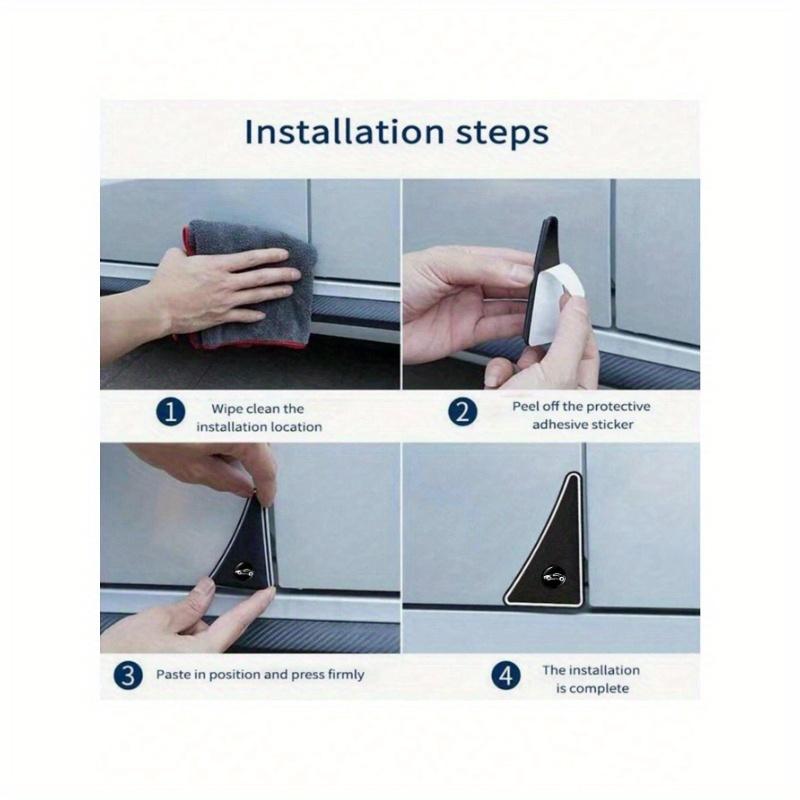 Installation steps

1 Wipe clean the installation location

2 Peel off the protective adhesive sticker

3 Paste in position and press firmly

4 The installation is complete