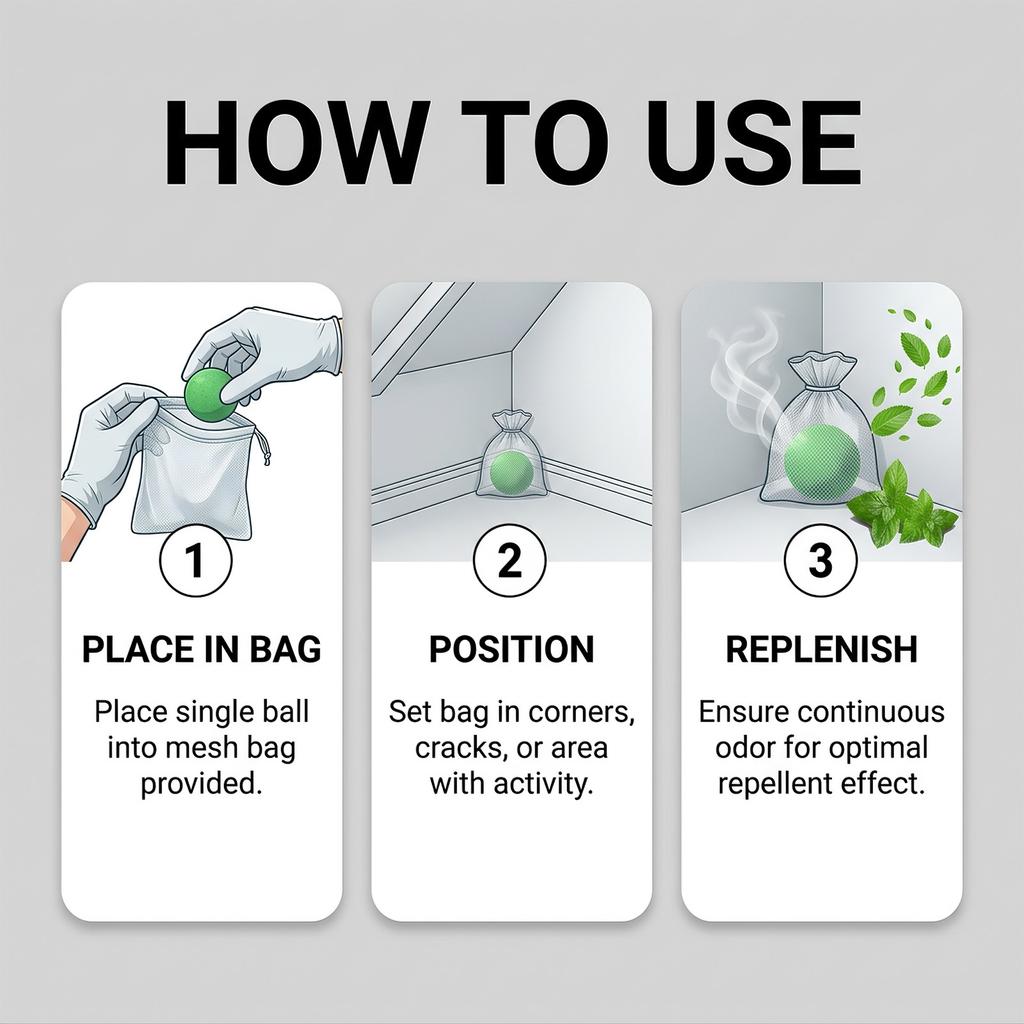 HOW TO USE

1

PLACE IN BAG

Place single ball into mesh bag provided.

2

POSITION

Set bag in corners, cracks, or area with activity.

3

REPLENISH

Ensure continuous odor for optimal repellent effect.