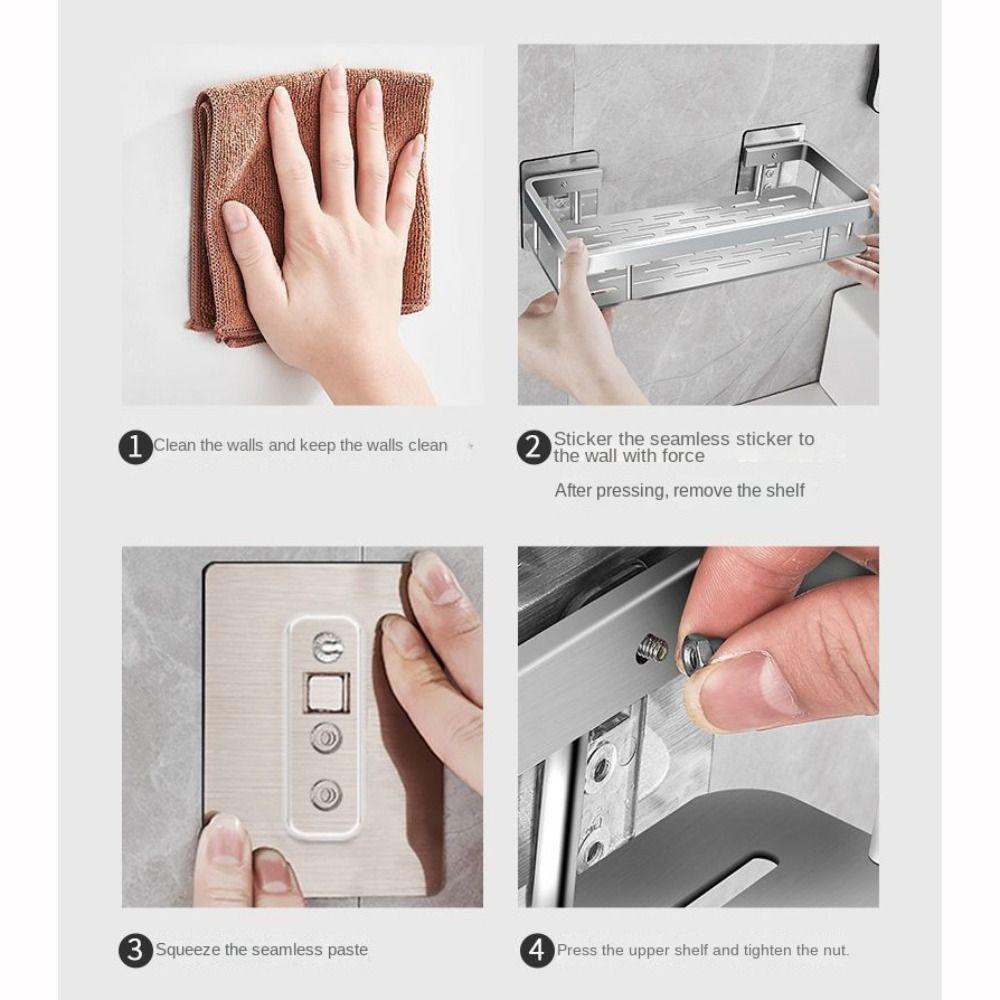 1 Clean the walls and keep the walls clean

2 Sticker the seamless sticker to the wall with force

After pressing, remove the shelf

3 Squeeze the seamless paste

4 Press the upper shelf and tighten the nut.