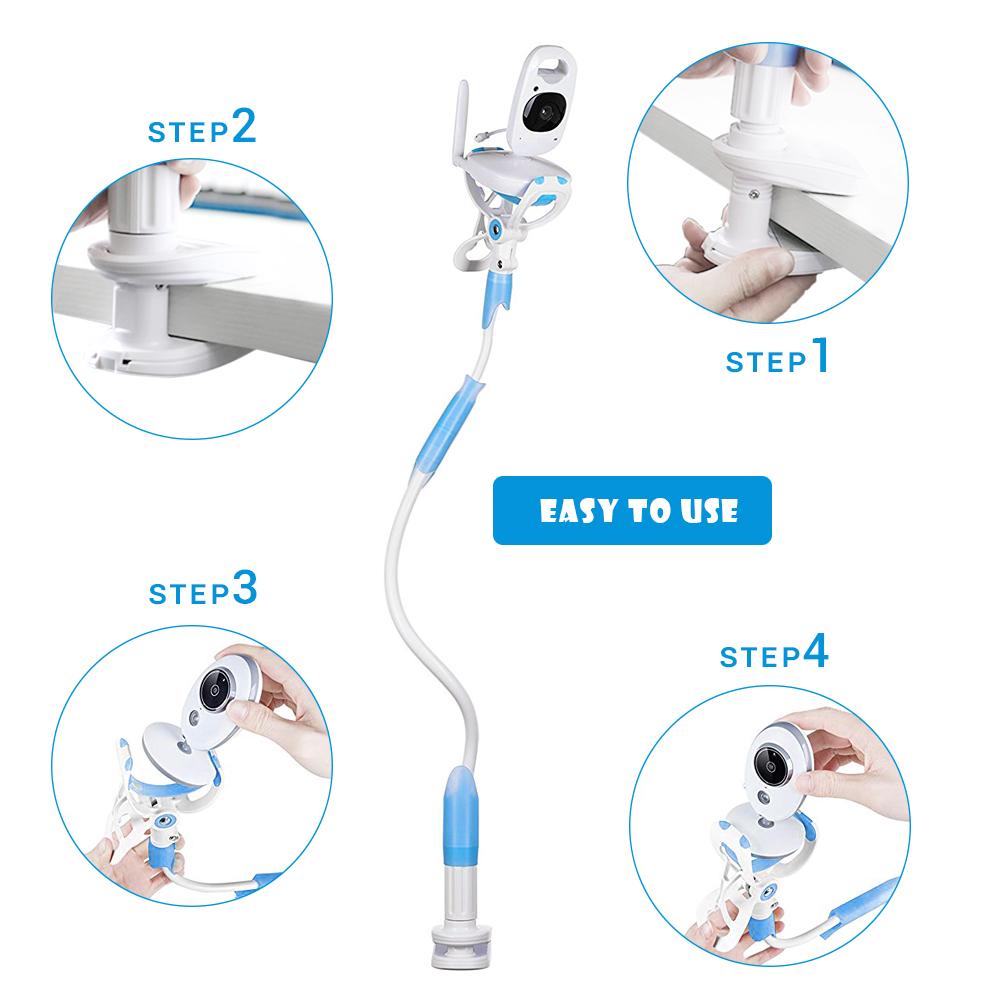 STEP2

STEP1

EASY TO USE

STEP3

STEP4