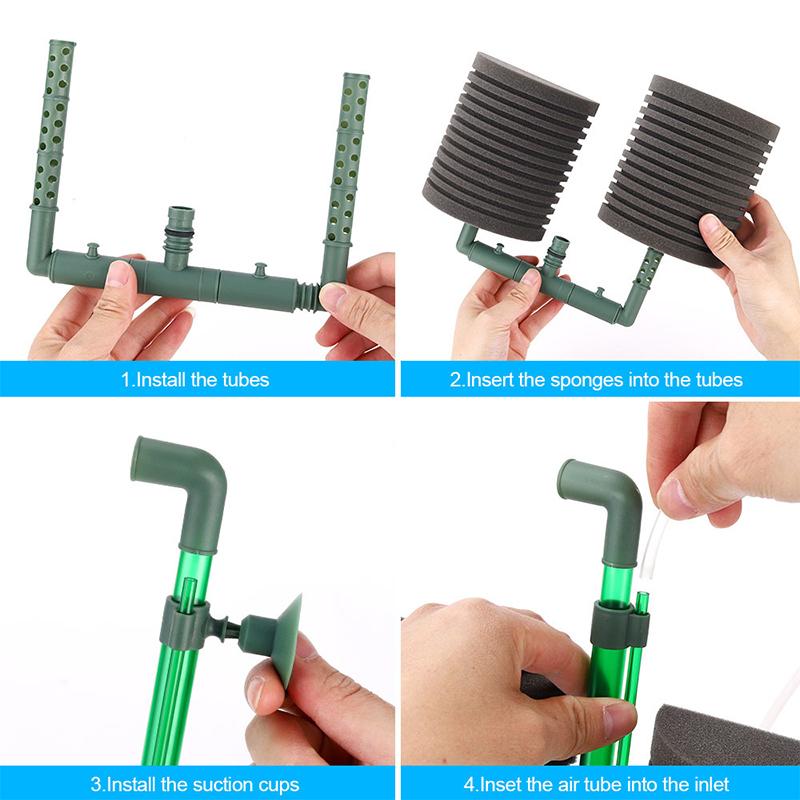 1.Install the tubes

2.Insert the sponges into the tubes

3.Install the suction cups

4.Inset the air tube into the inlet