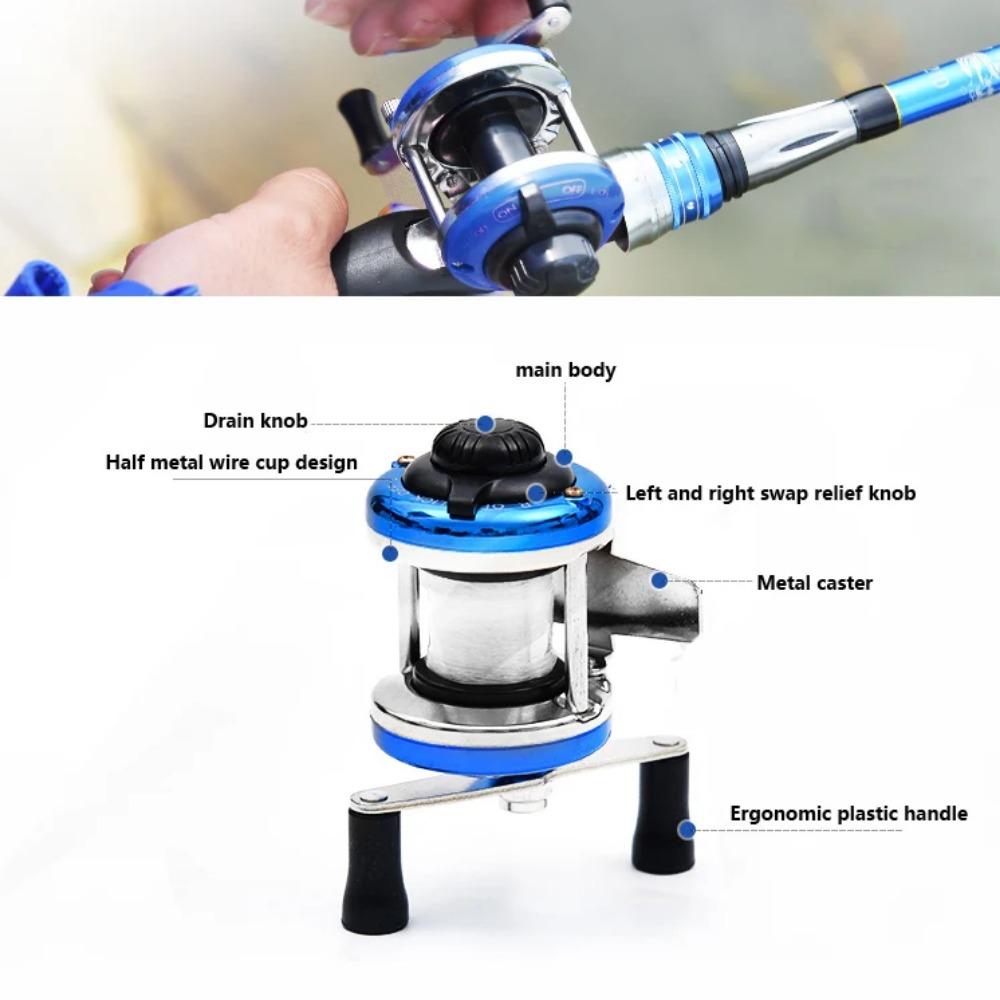 ON OFF

main body

Drain knob

Half metal wire cup design

Left and right swap relief knob

Metal caster

Ergonomic plastic handle