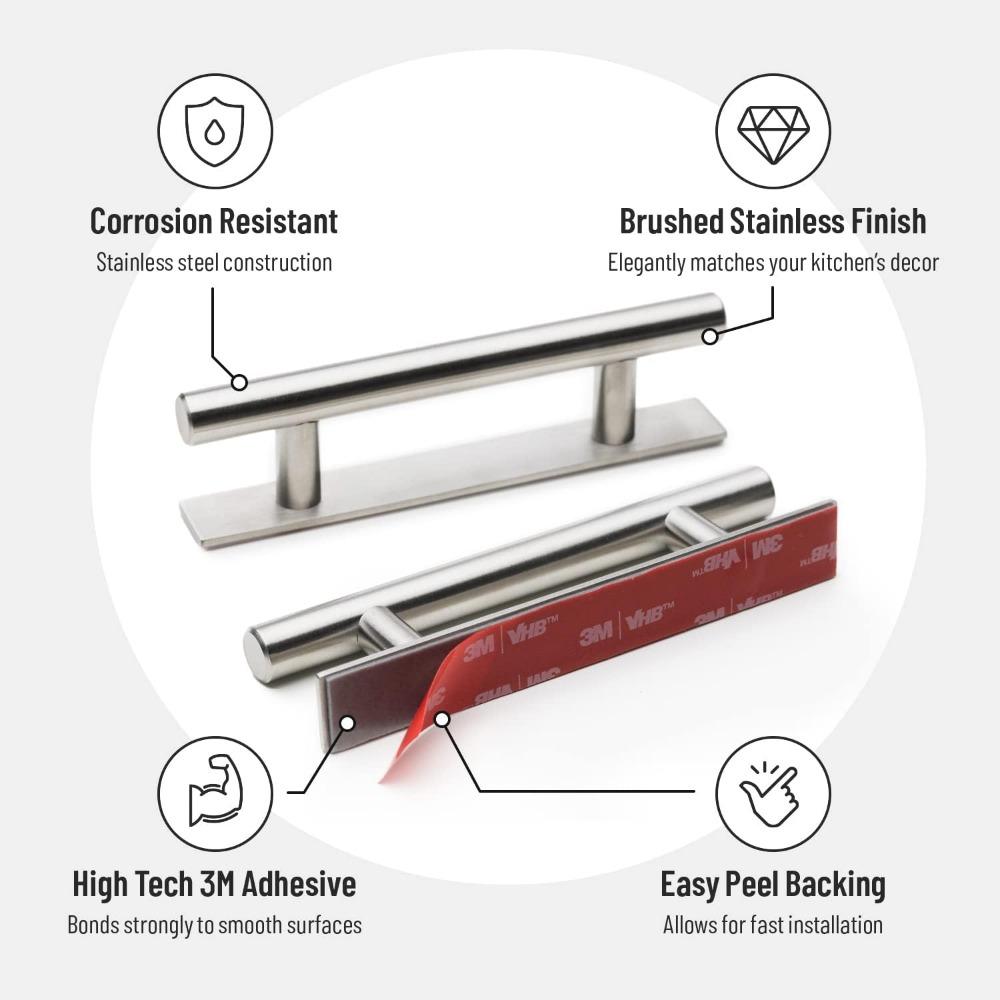 Corrosion Resistant
Stainless steel construction

Brushed Stainless Finish
Elegantly matches your kitchen's decor

3M VHB™ 3M VHB™ 3M VHB™

High Tech 3M Adhesive
Bonds strongly to smooth surfaces

Easy Peel Backing
Allows for fast installation