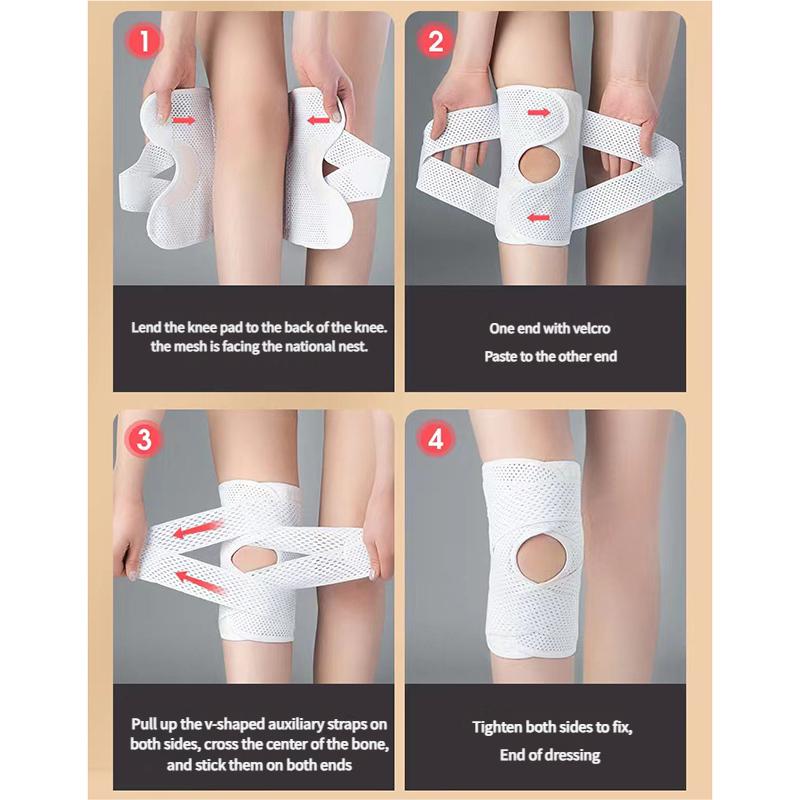 1

Lend the knee pad to the back of the knee. the mesh is facing the national nest.

2

One end with velcro

Paste to the other end

3

Pull up the v-shaped auxiliary straps on both sides, cross the center of the bone, and stick them on both ends

4

Tighten both sides to fix,

End of dressing