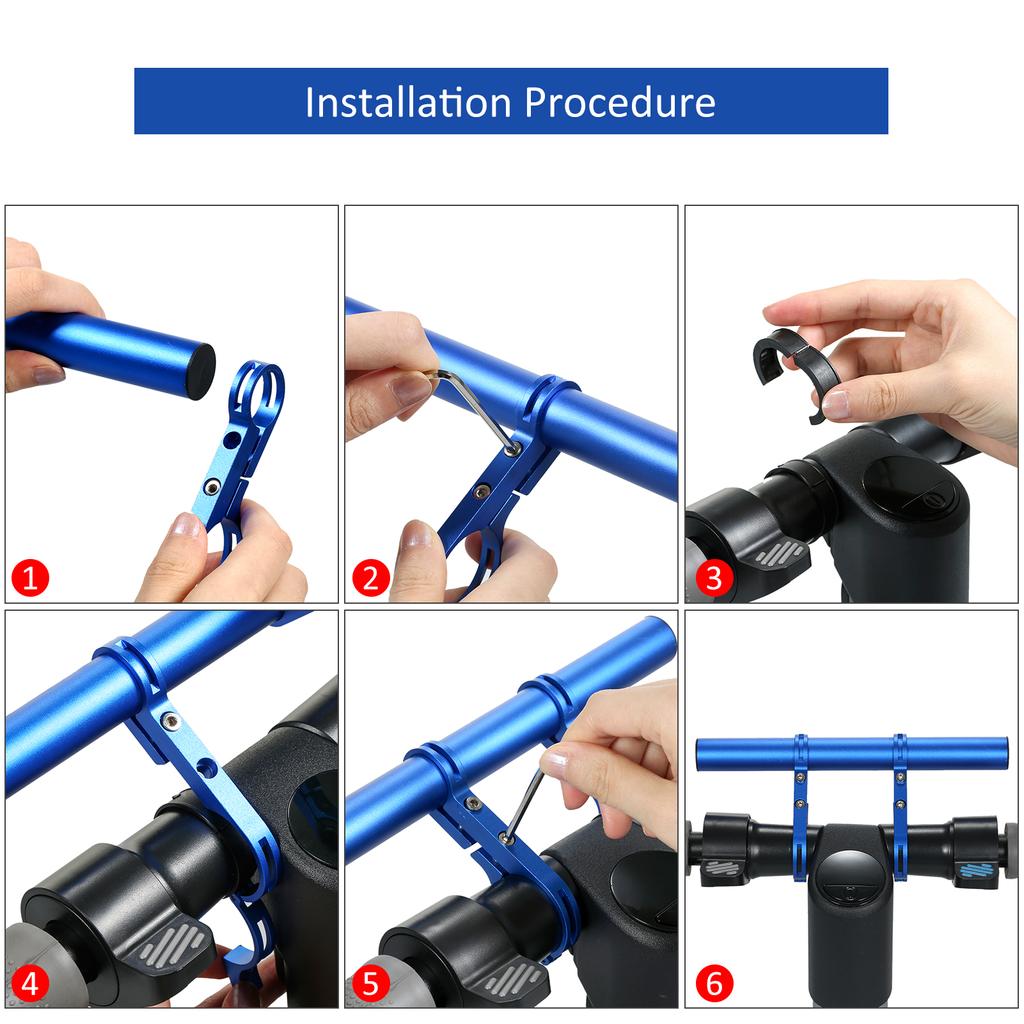 Installation Procedure

1

2

3

4

5

6