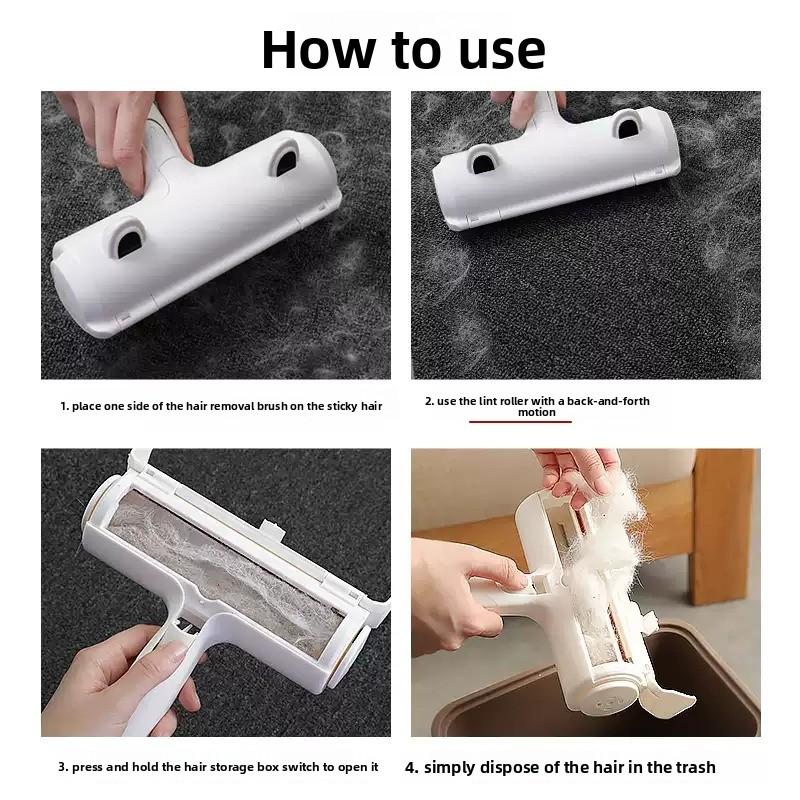 How to use

1. place one side of the hair removal brush on the sticky hair

2. use the lint roller with a back-and-forth motion

3. press and hold the hair storage box switch to open it

4. simply dispose of the hair in the trash