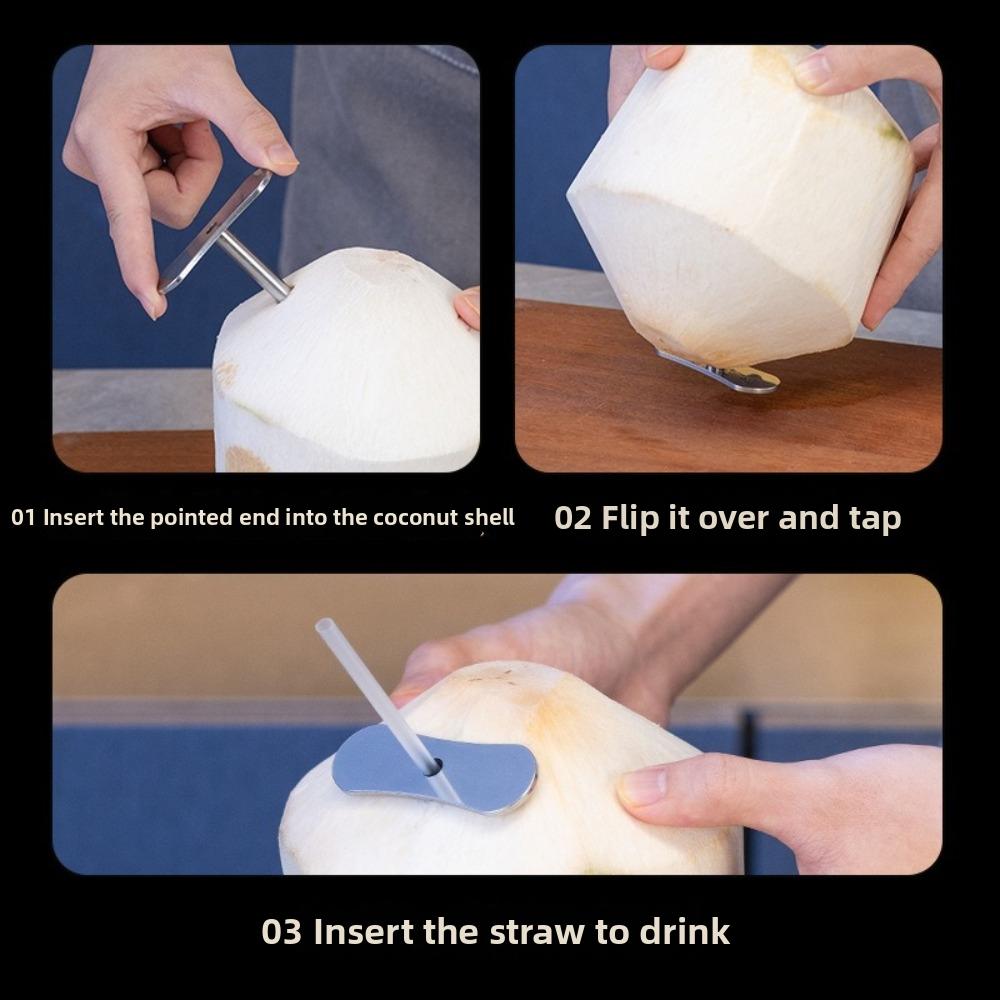 01 Insert the pointed end into the coconut shell

02 Flip it over and tap

03 Insert the straw to drink