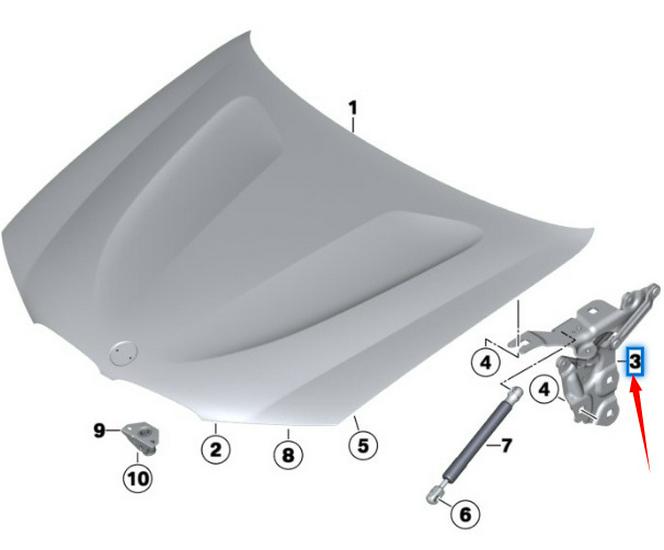 1
4
3
4
9
2
8
5
7
10
6