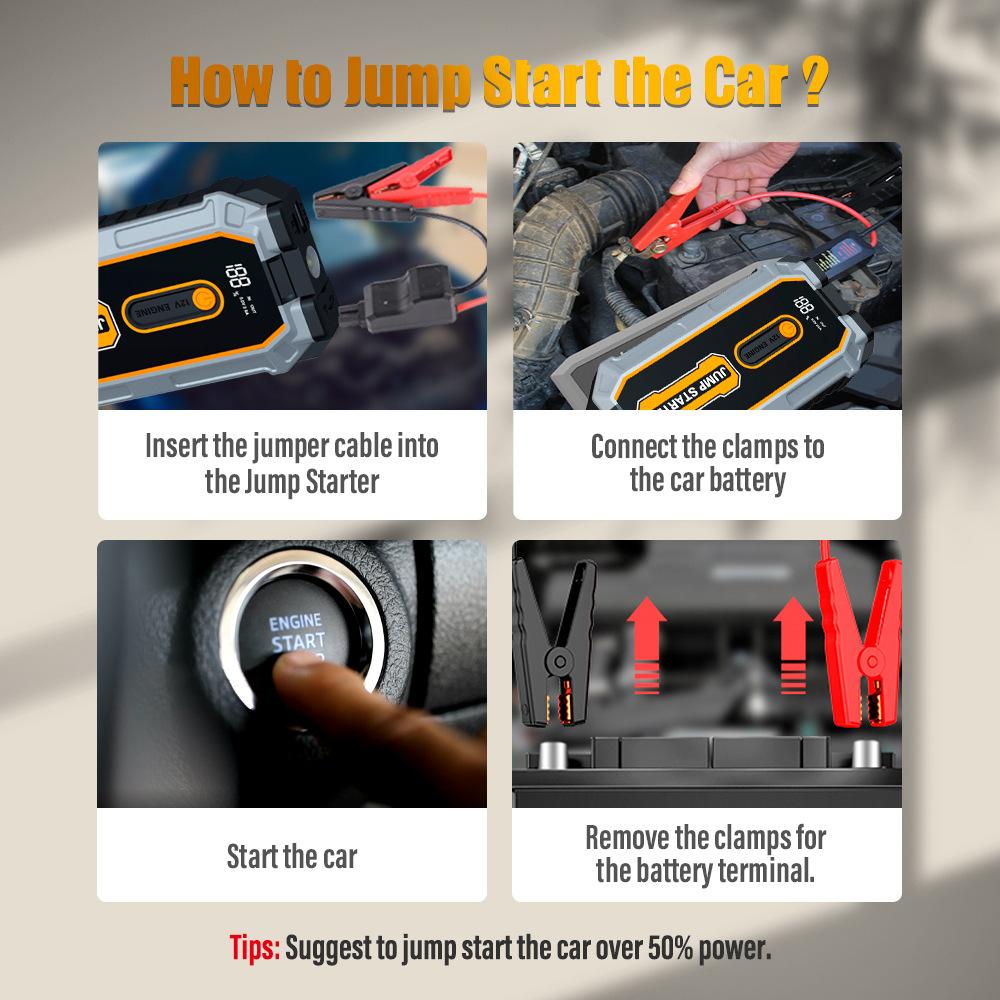 How to Jump Start the Car ?

188
12V ENGINE

Insert the jumper cable into the Jump Starter

188
12V ENGINE
JUMP START

Connect the clamps to the car battery

ENGINE
START

Start the car

Remove the clamps for the battery terminal.

Tips: Suggest to jump start the car over 50% power.