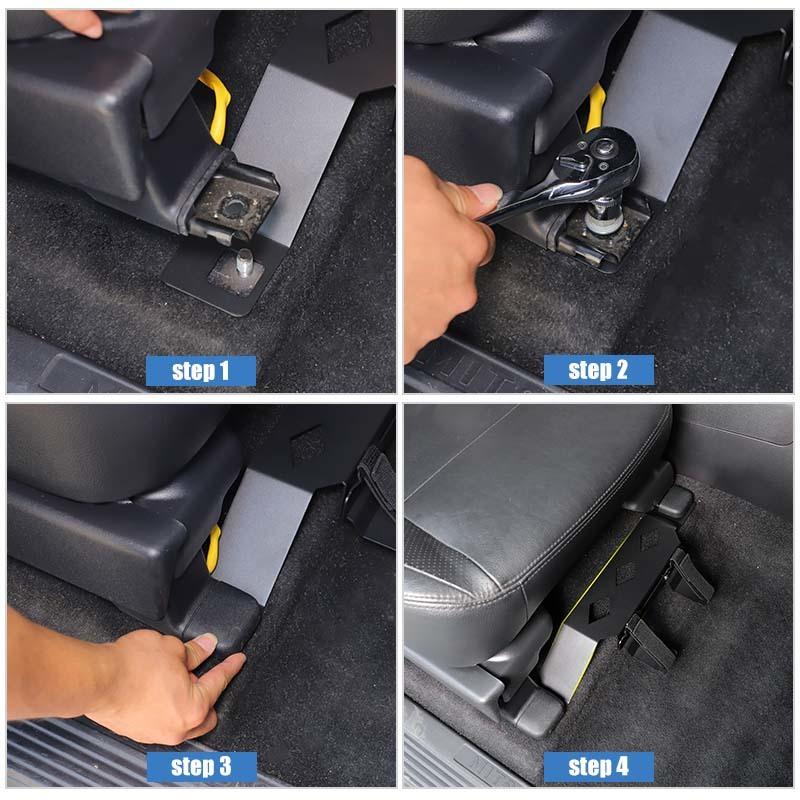 step 1

step 2

step 3

step 4