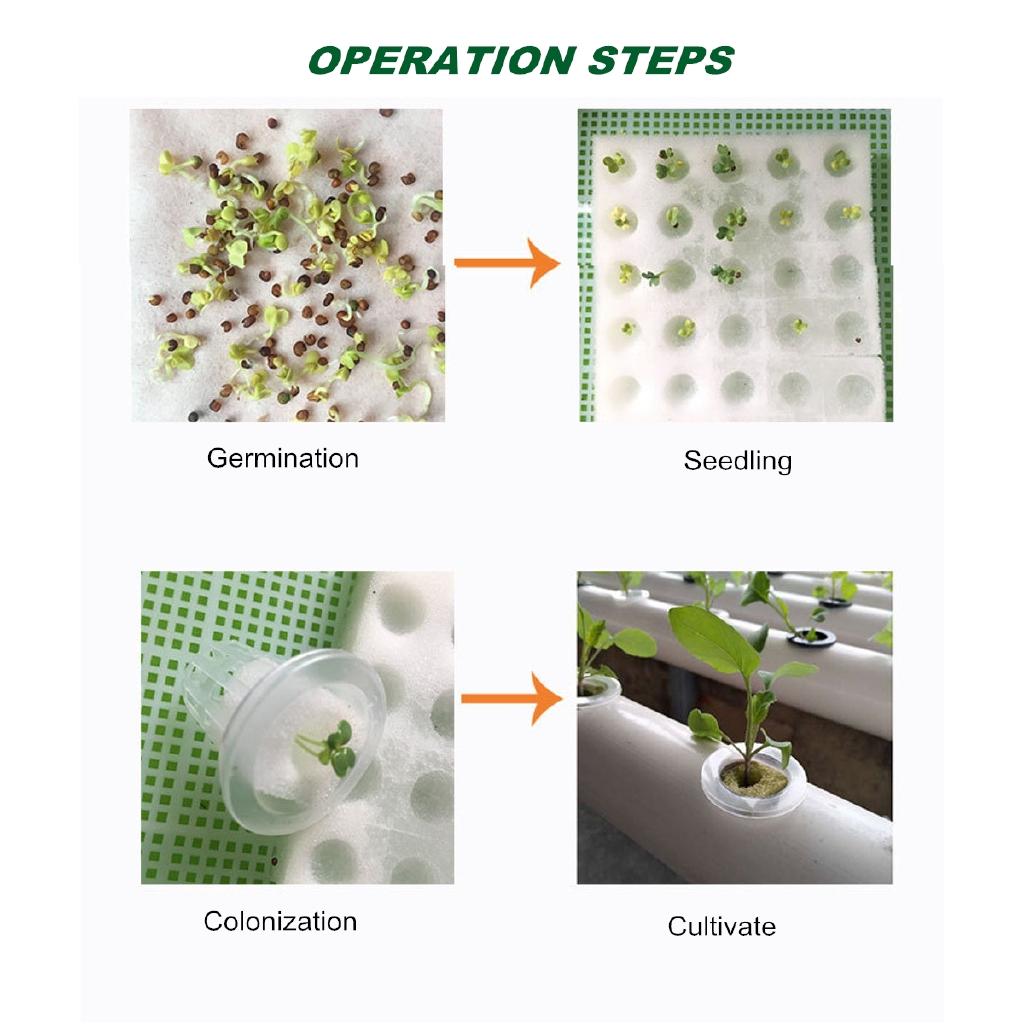 OPERATION STEPS

Germination

Seedling

Colonization

Cultivate