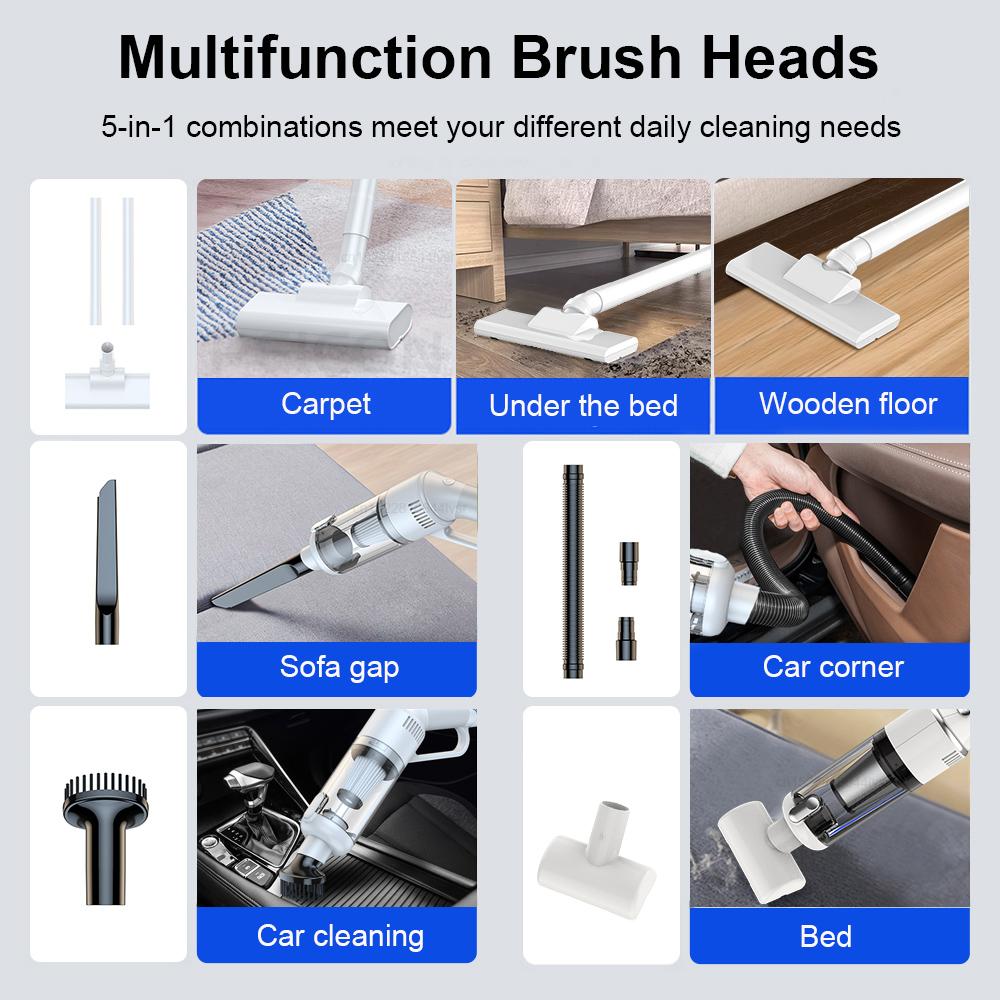 Multifunction Brush Heads

5-in-1 combinations meet your different daily cleaning needs

Carpet

Under the bed

Wooden floor

Sofa gap

Car corner

Car cleaning

Bed