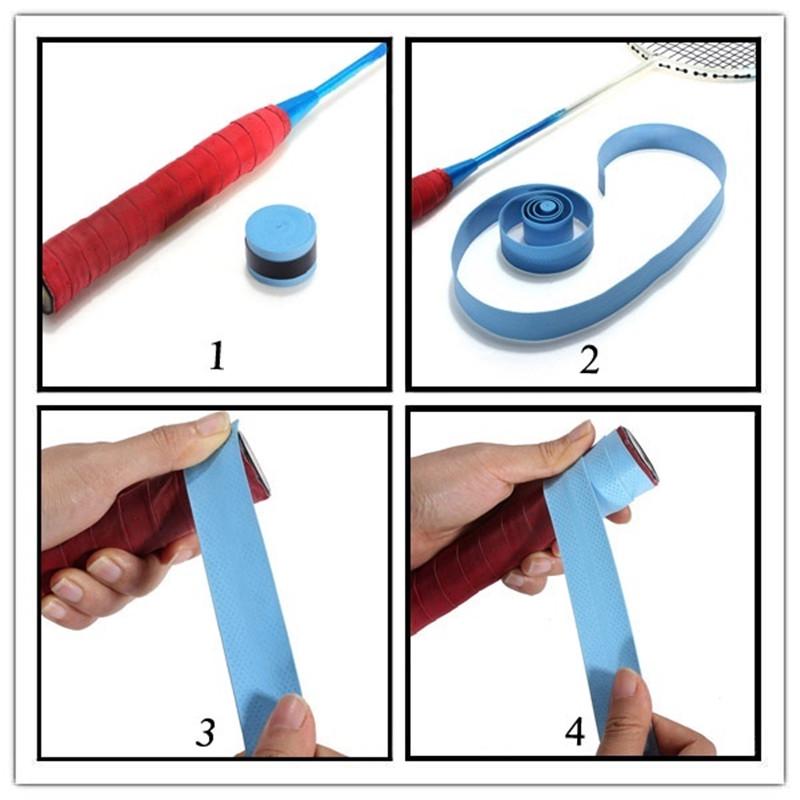 1

2

3

4