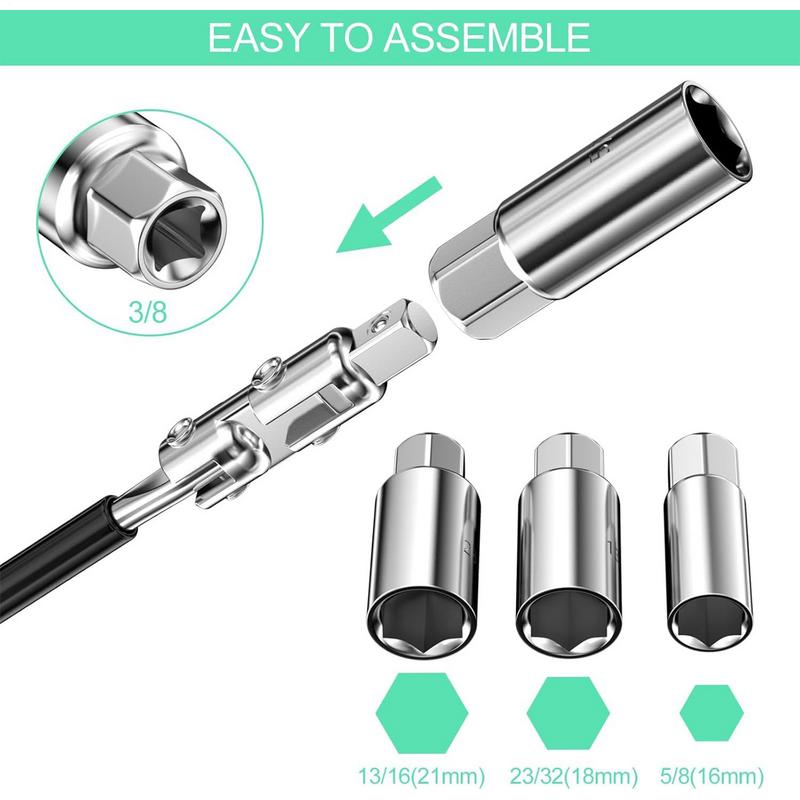 EASY TO ASSEMBLE

3/8

13/16(21mm)

23/32(18mm)

5/8(16mm)