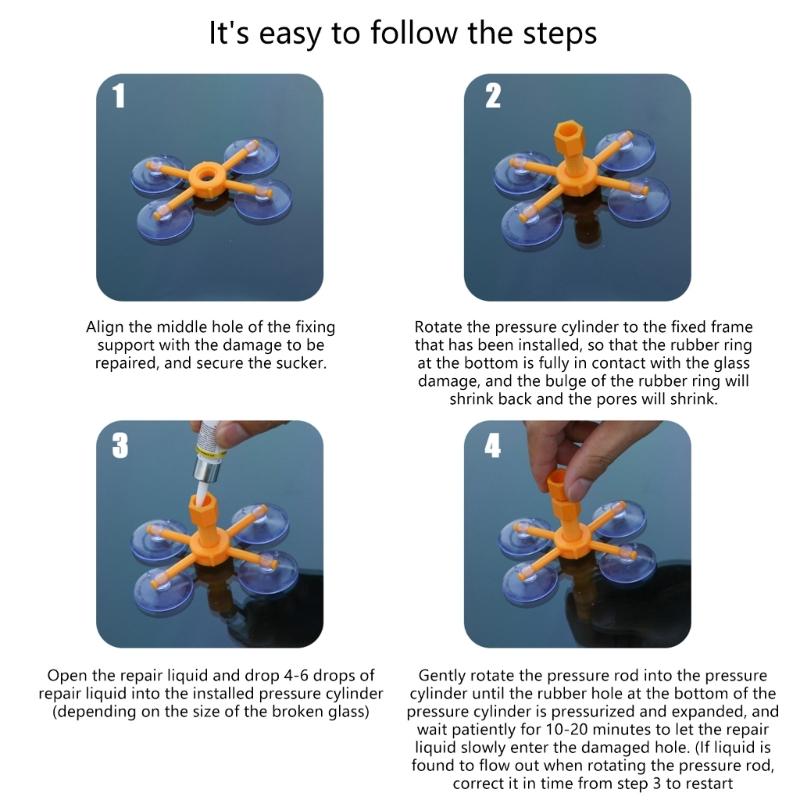 It's easy to follow the steps

1

Align the middle hole of the fixing support with the damage to be repaired, and secure the sucker.

2

Rotate the pressure cylinder to the fixed frame that has been installed, so that the rubber ring at the bottom is fully in contact with the glass damage, and the bulge of the rubber ring will shrink back and the pores will shrink.

3

Open the repair liquid and drop 4-6 drops of repair liquid into the installed pressure cylinder (depending on the size of the broken glass)

4

Gently rotate the pressure rod into the pressure cylinder until the rubber hole at the bottom of the pressure cylinder is pressurized and expanded, and wait patiently for 10-20 minutes to let the repair liquid slowly enter the damaged hole. (If liquid is found to flow out when rotating the pressure rod, correct it in time from step 3 to restart