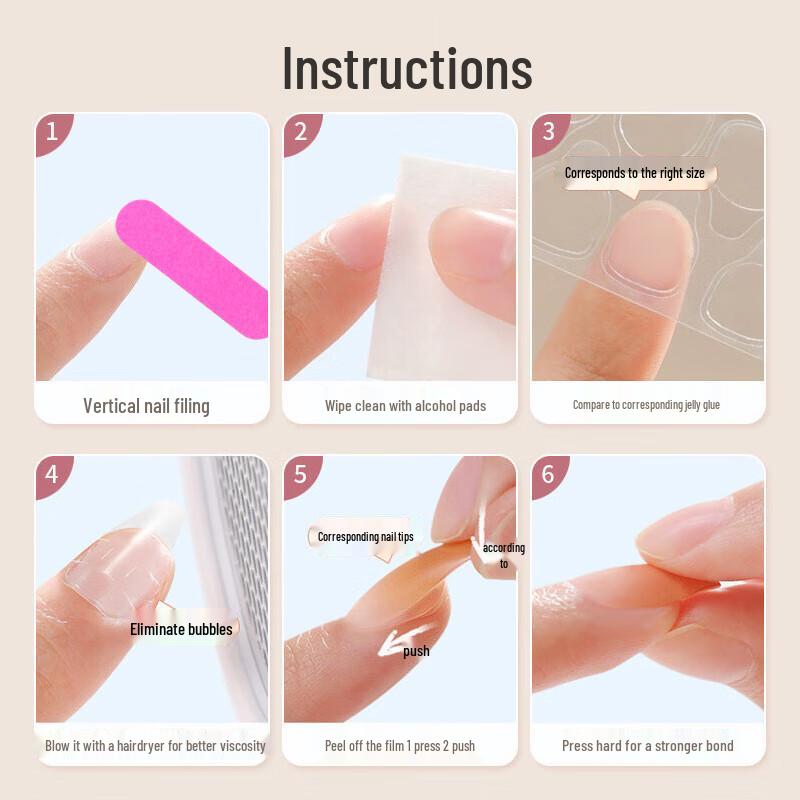 Instructions

1

Vertical nail filing

2

Wipe clean with alcohol pads

3

Corresponds to the right size

Compare to corresponding jelly glue

4

Eliminate bubbles

Blow it with a hairdryer for better viscosity

5

Corresponding nail tips

according to

push

Peel off the film 1 press 2 push

6

Press hard for a stronger bond