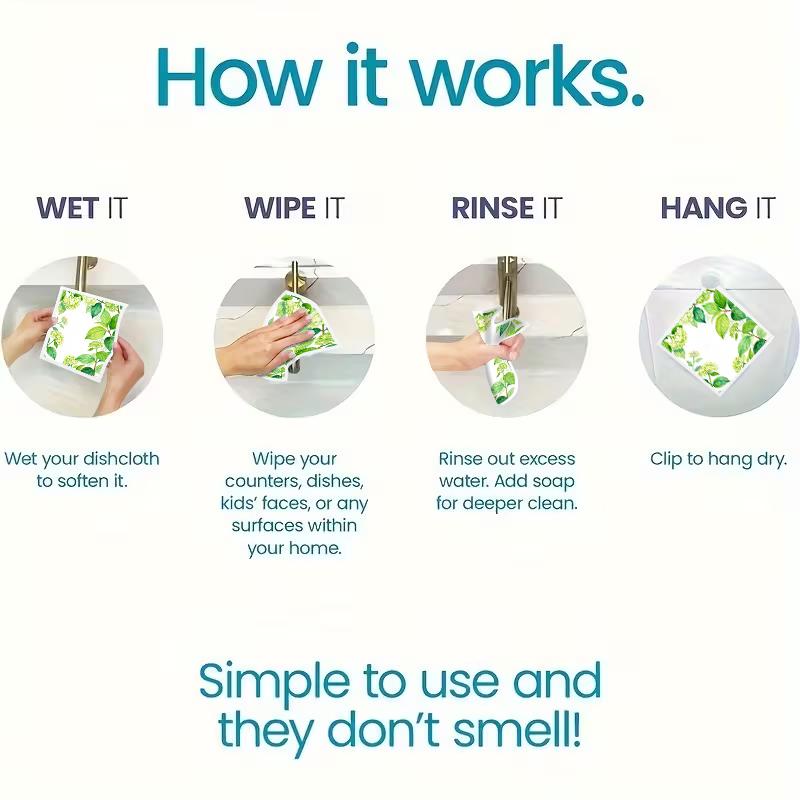 How it works.

WET IT

Wet your dishcloth to soften it.

WIPE IT

Wipe your counters, dishes, kids' faces, or any surfaces within your home.

RINSE IT

Rinse out excess water. Add soap for deeper clean.

HANG IT

Clip to hang dry.

Simple to use and they don't smell!