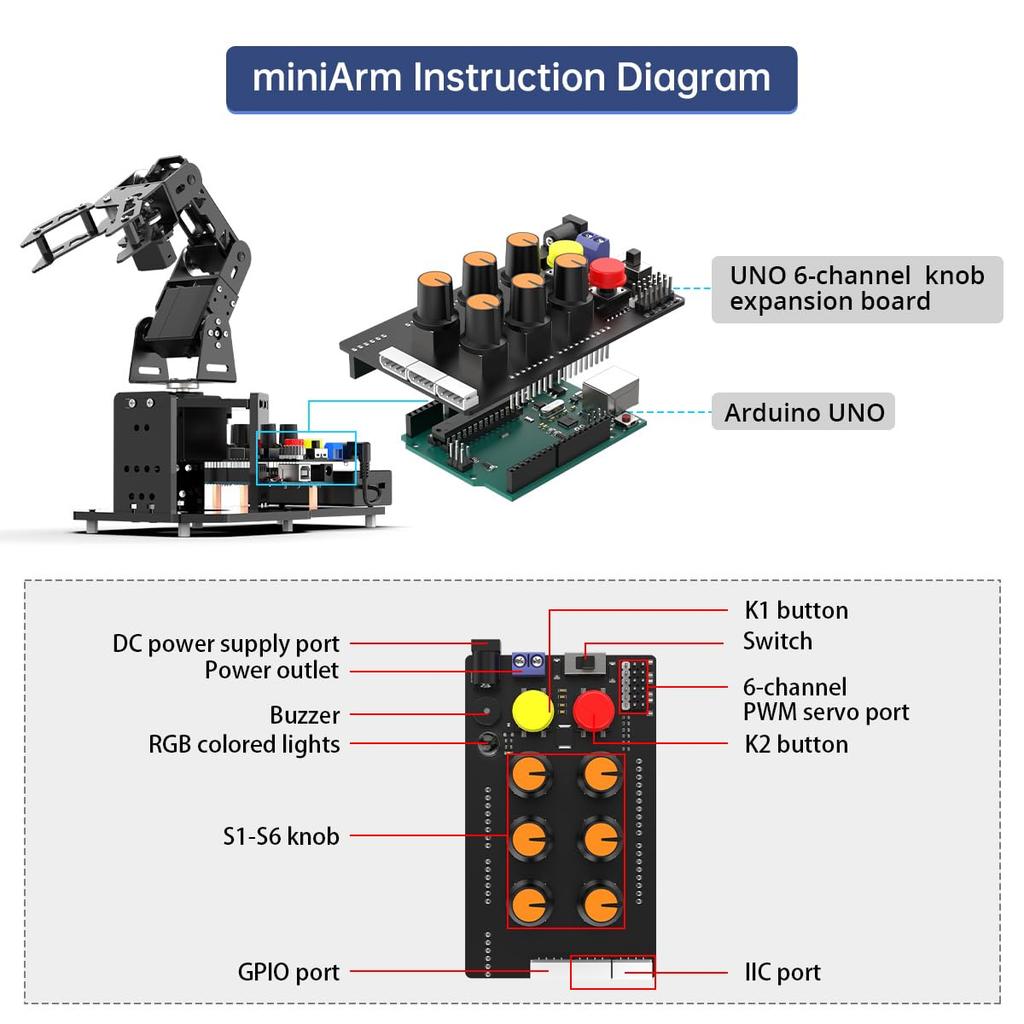 miniArm Instruction Diagram

UNO 6-channel knob expansion board

Arduino UNO

DC power supply port
Power outlet
Buzzer
RGB colored lights
S1-S6 knob
GPIO port

K1 button
Switch
6-channel PWM servo port
K2 button
IIC port