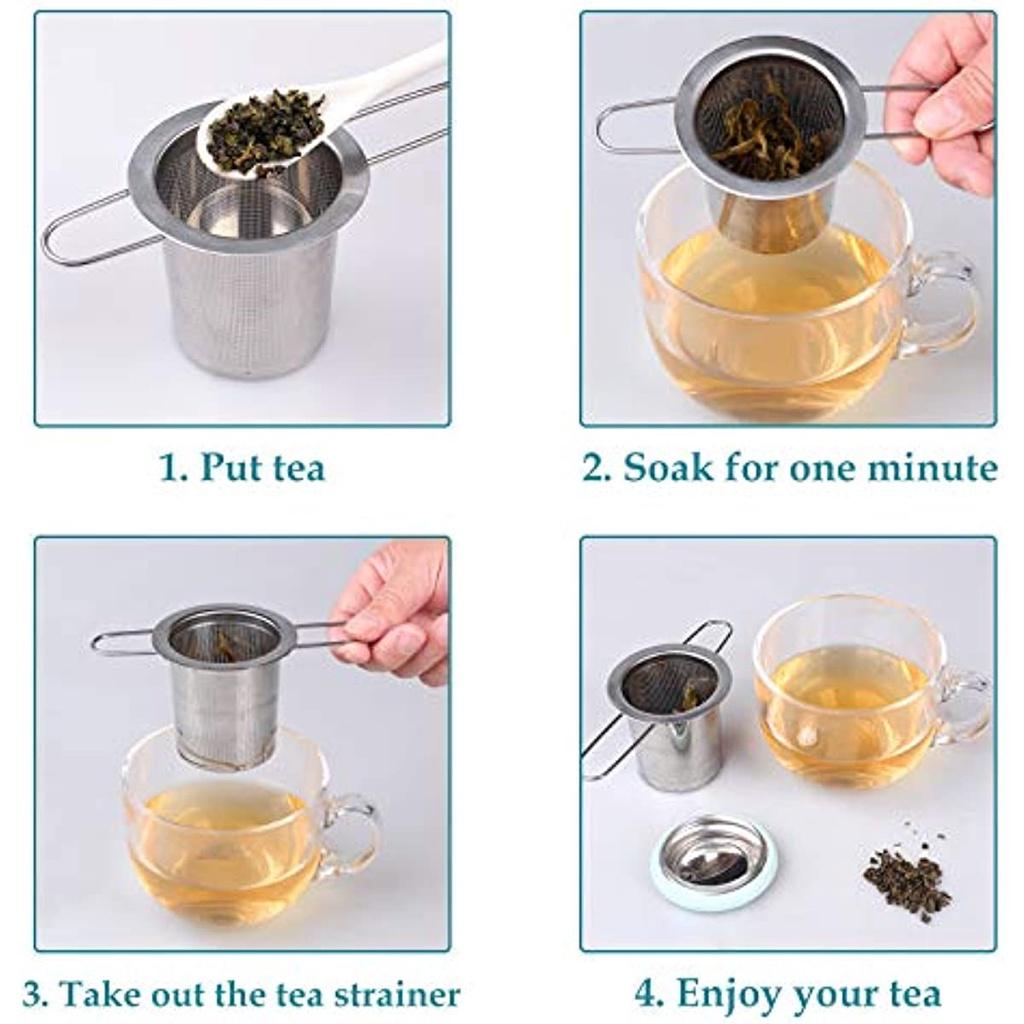 1. Put tea

2. Soak for one minute

3. Take out the tea strainer

4. Enjoy your tea