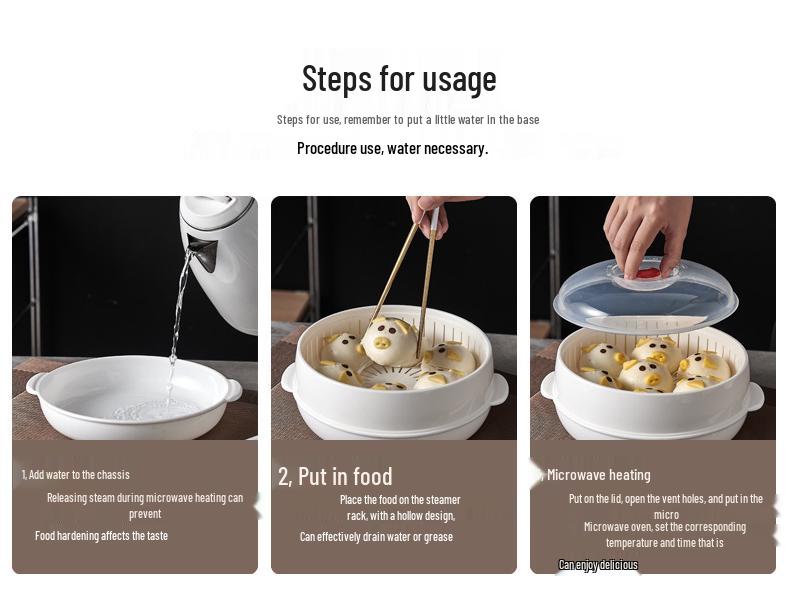 Steps for usage

Steps for use, remember to put a little water in the base

Procedure use, water necessary.

1, Add water to the chassis

Releasing steam during microwave heating can prevent

Food hardening affects the taste

2, Put in food

Place the food on the steamer rack, with a hollow design,

Can effectively drain water or grease

Microwave heating

Put on the lid, open the vent holes, and put in the micro

Microwave oven, set the corresponding temperature and time that is

Can enjoy delicious