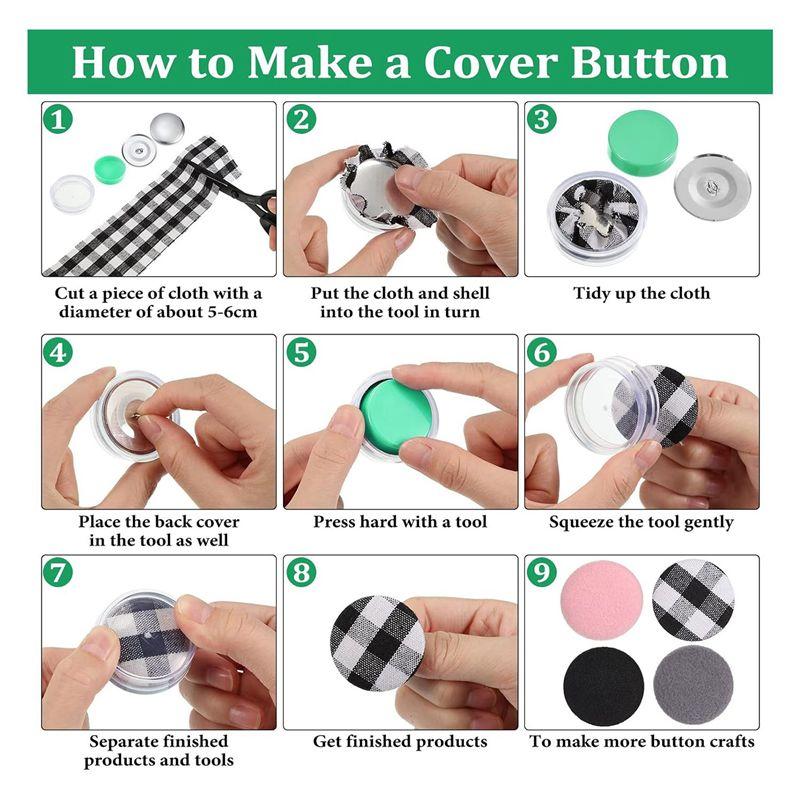 How to Make a Cover Button

1
Cut a piece of cloth with a diameter of about 5-6cm

2
Put the cloth and shell into the tool in turn

3
Tidy up the cloth

4
Place the back cover in the tool as well

5
Press hard with a tool

6
Squeeze the tool gently

7
Separate finished products and tools

8
Get finished products

9
To make more button crafts