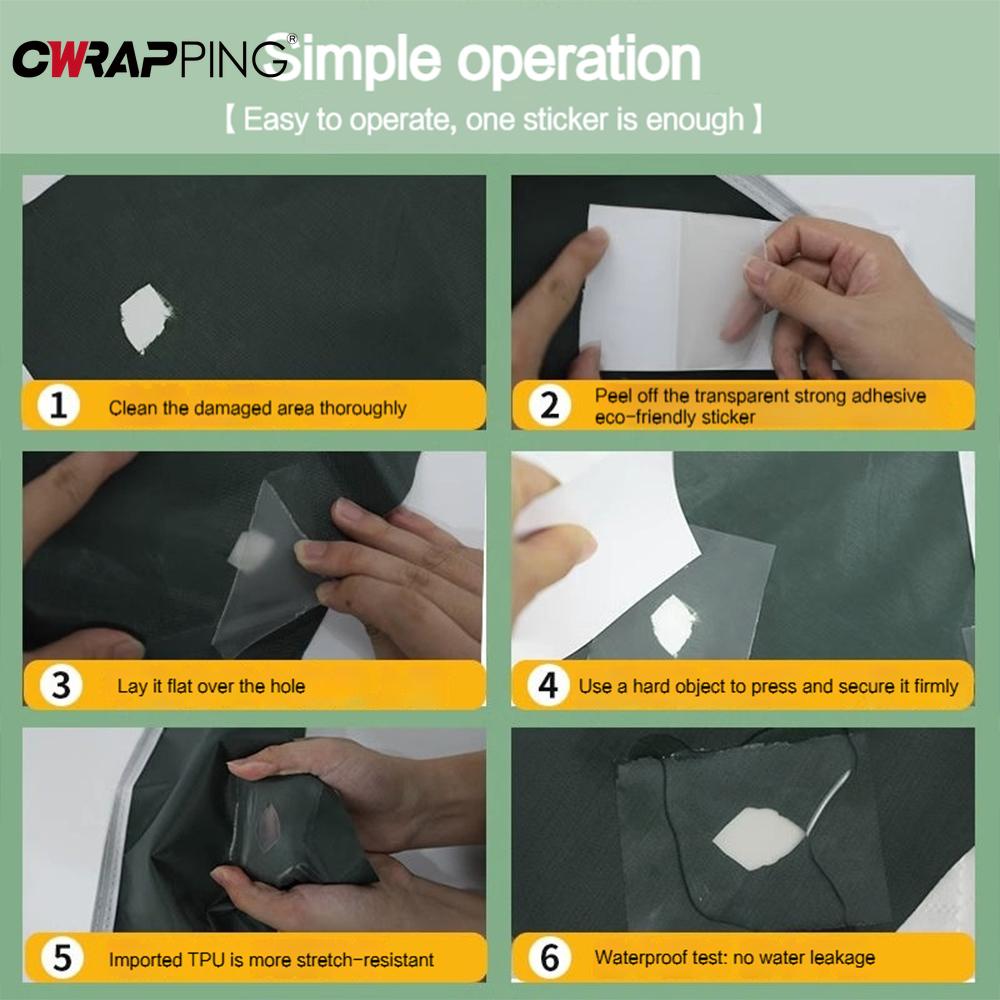 CWRAPPING®

Simple operation

【 Easy to operate, one sticker is enough 】

1 Clean the damaged area thoroughly

2 Peel off the transparent strong adhesive eco-friendly sticker

3 Lay it flat over the hole

4 Use a hard object to press and secure it firmly

5 Imported TPU is more stretch-resistant

6 Waterproof test: no water leakage