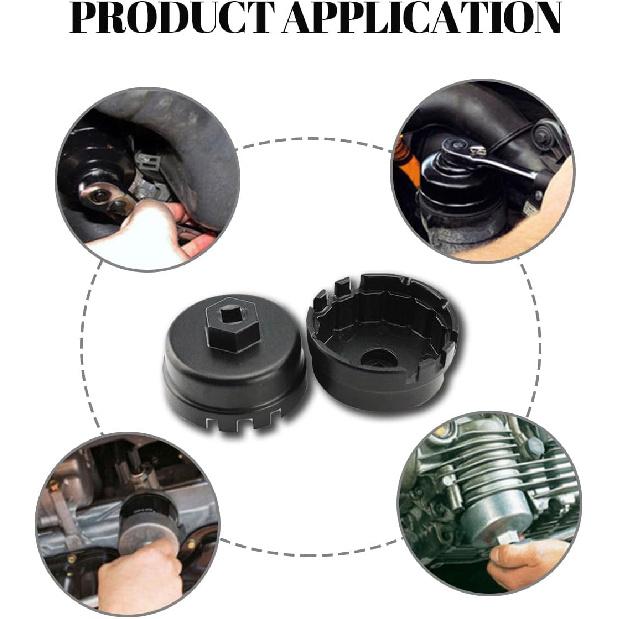 PRODUCT APPLICATION