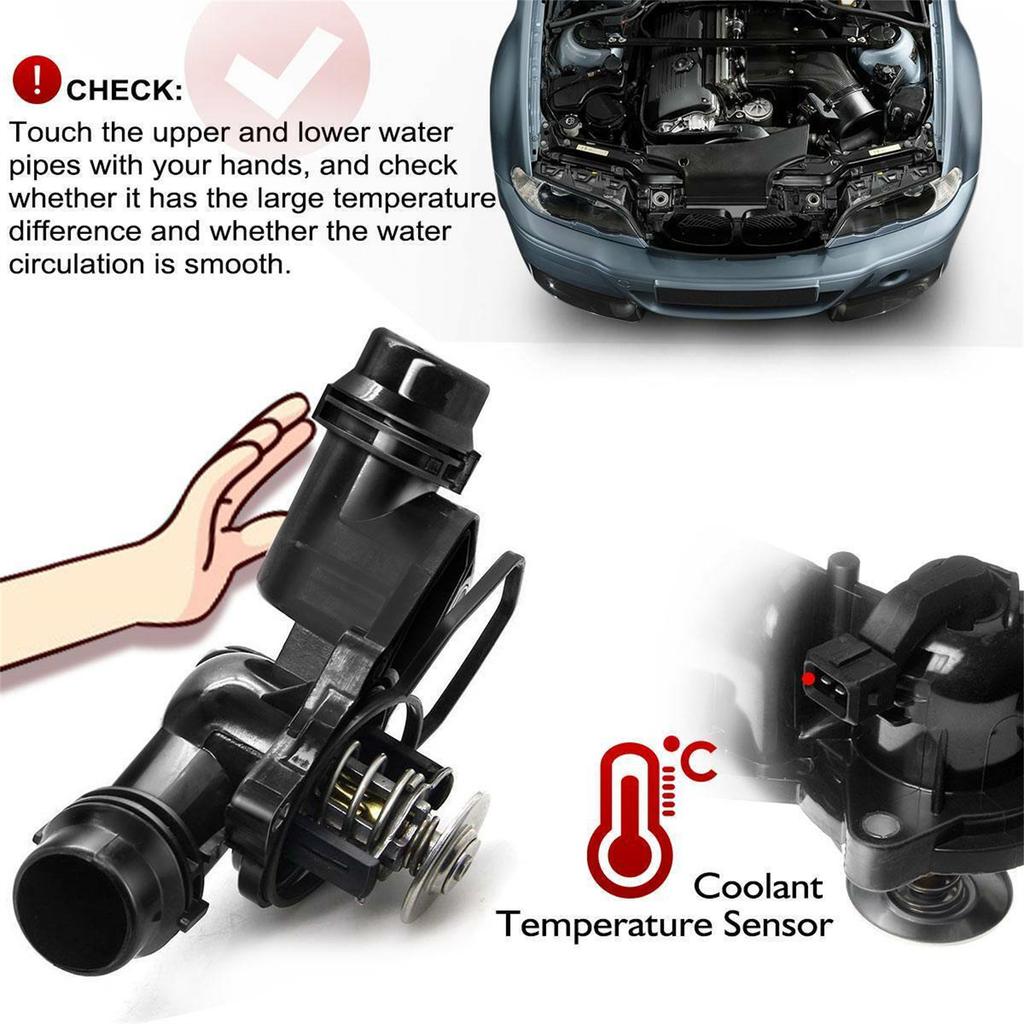 CHECK:
Touch the upper and lower water pipes with your hands, and check whether it has the large temperature difference and whether the water circulation is smooth.

°C
Coolant
Temperature Sensor