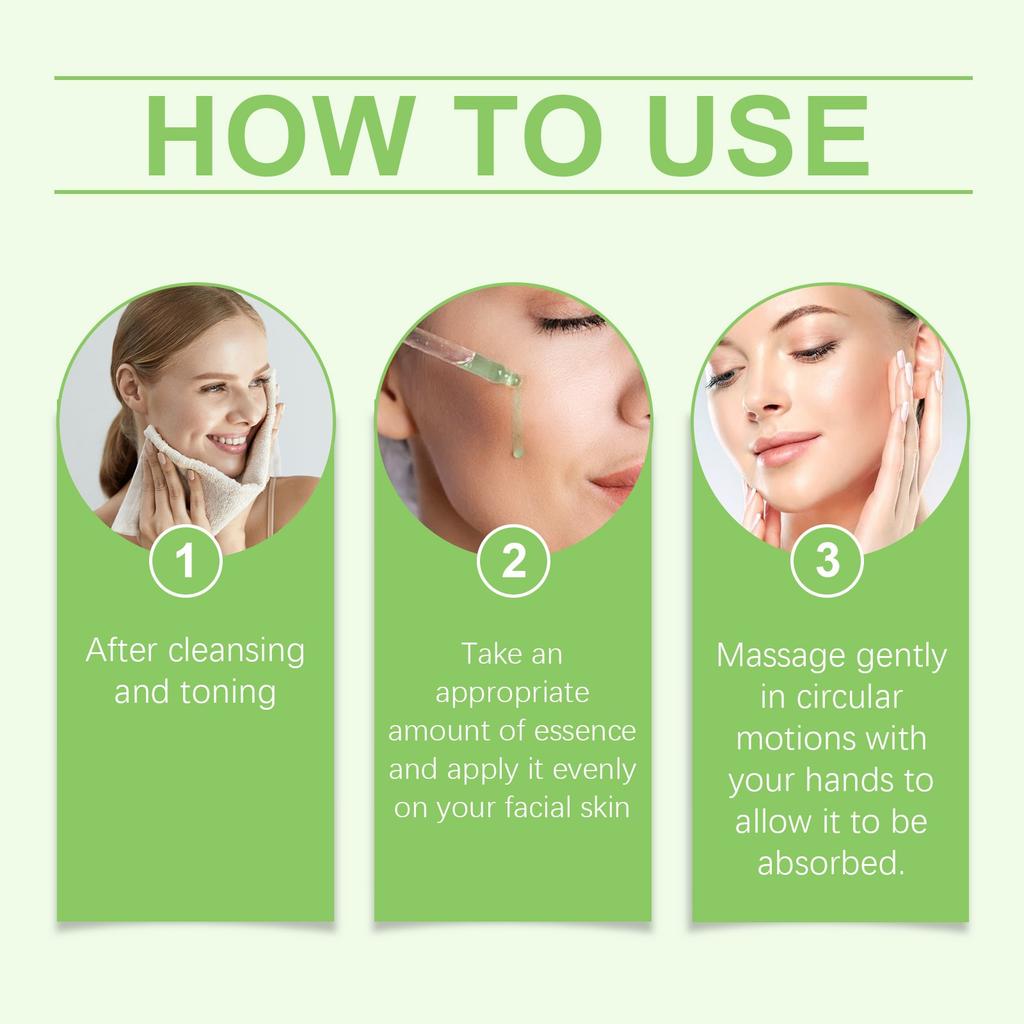 HOW TO USE

1

After cleansing and toning

2

Take an appropriate amount of essence and apply it evenly on your facial skin

3

Massage gently in circular motions with your hands to allow it to be absorbed.