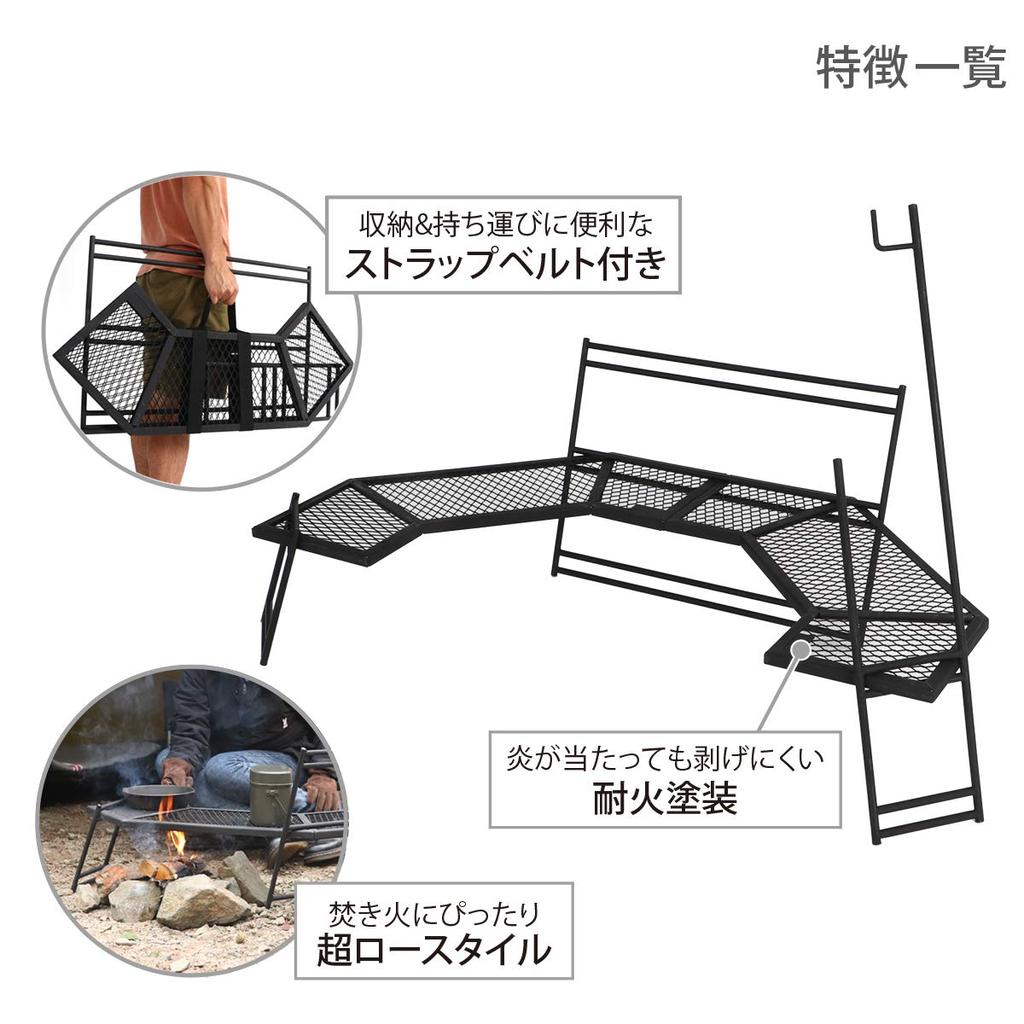 特徴一覧

収納&持ち運びに便利な
ストラップベルト付き

炎が当たっても剥げにくい
耐火塗装

焚き火にぴったり
超ロースタイル