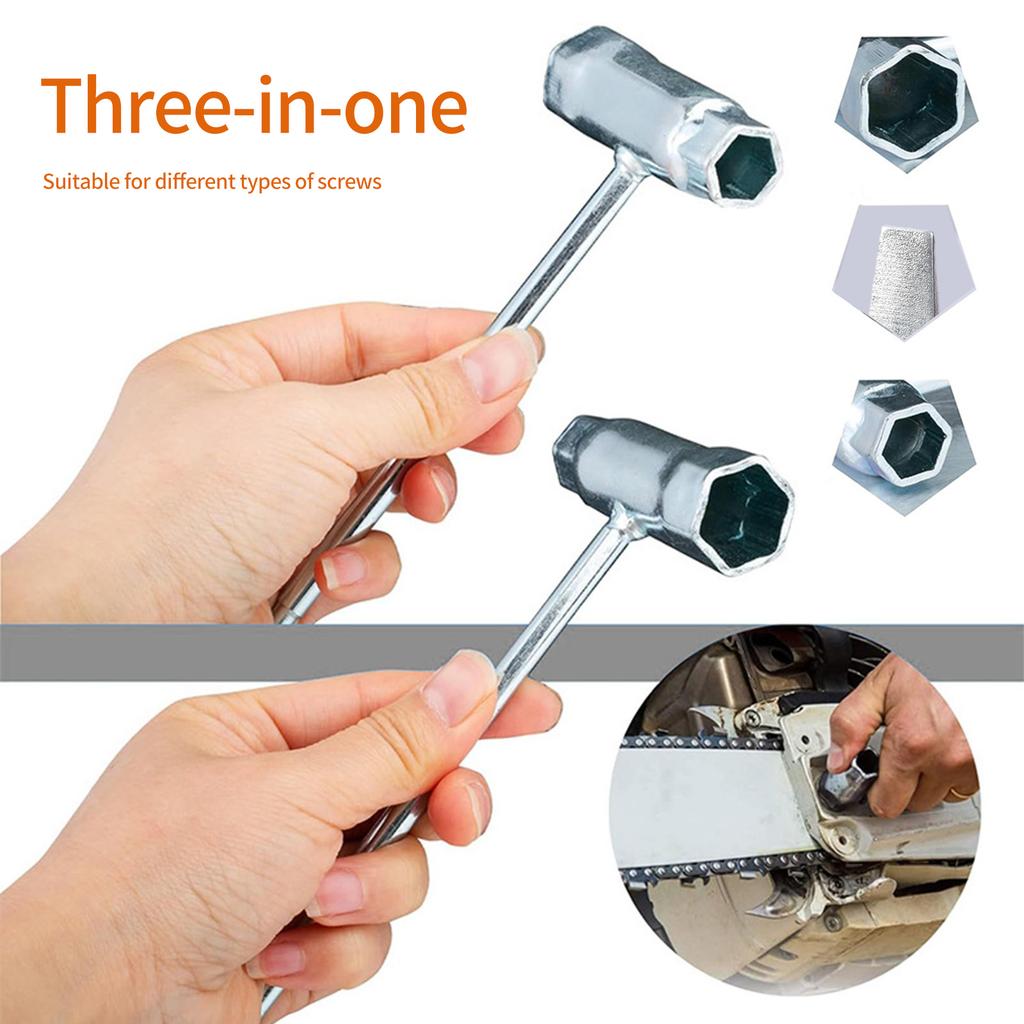 Three-in-one

Suitable for different types of screws