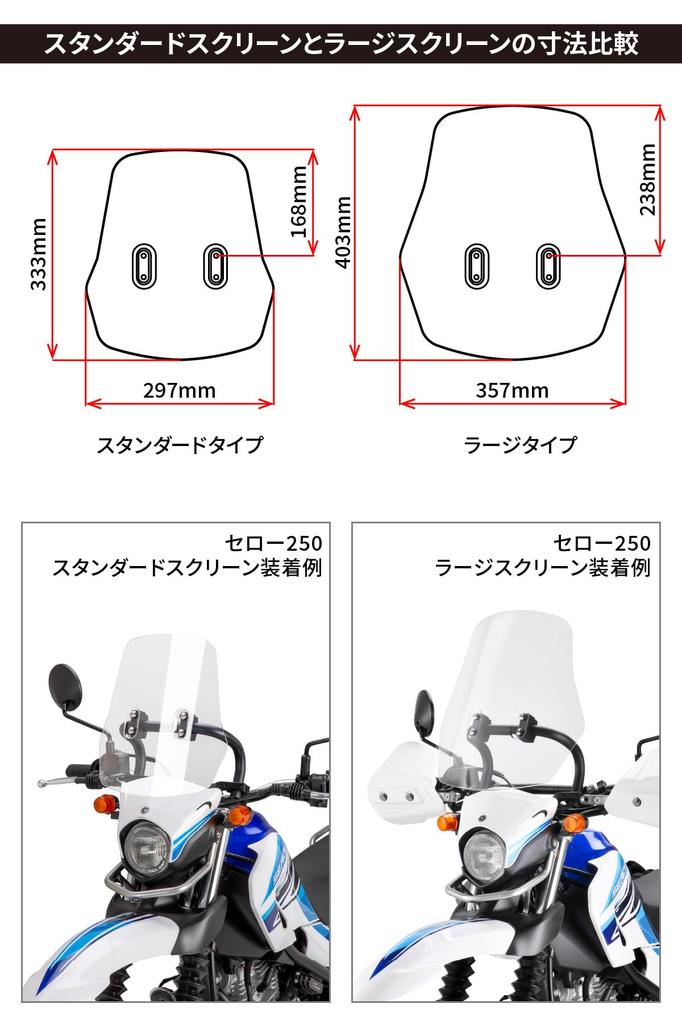 スタンダードスクリーンとラージスクリーンの寸法比較

333mm

168mm

297mm

スタンダードタイプ

403mm

238mm

357mm

ラージタイプ

セロー250
スタンダードスクリーン装着例

セロー250
ラージスクリーン装着例