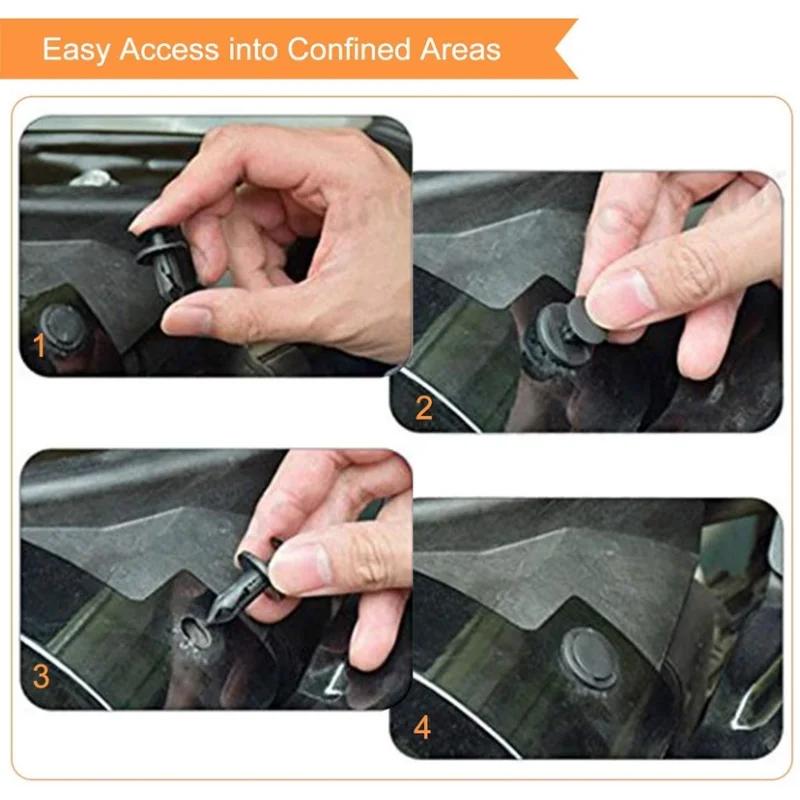 Easy Access into Confined Areas

1

2

3

4