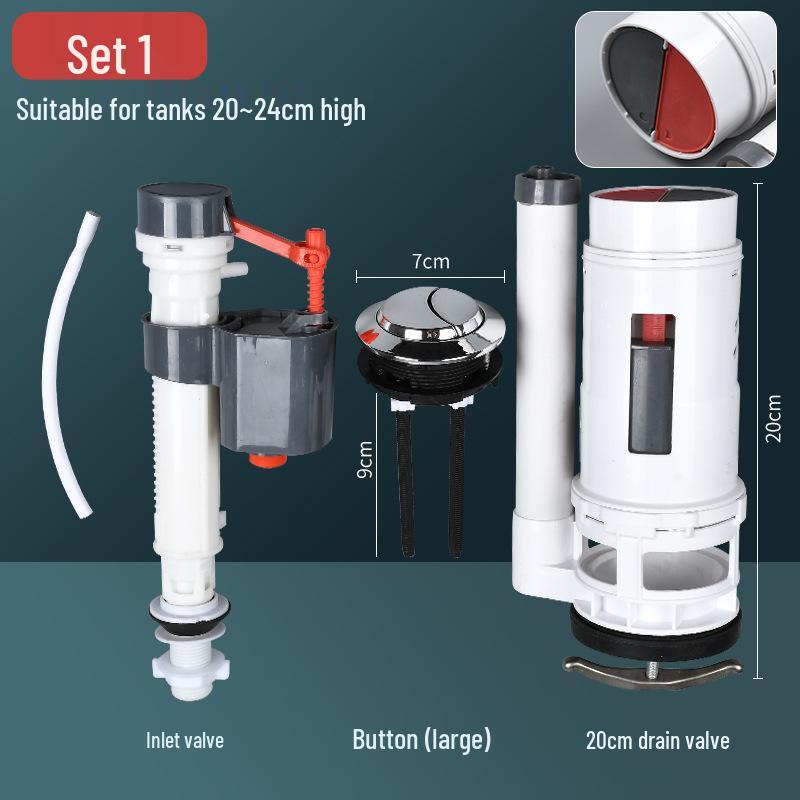 Set 1

Suitable for tanks 20~24cm high

7cm

9cm

20cm

Inlet valve

Button (large)

20cm drain valve