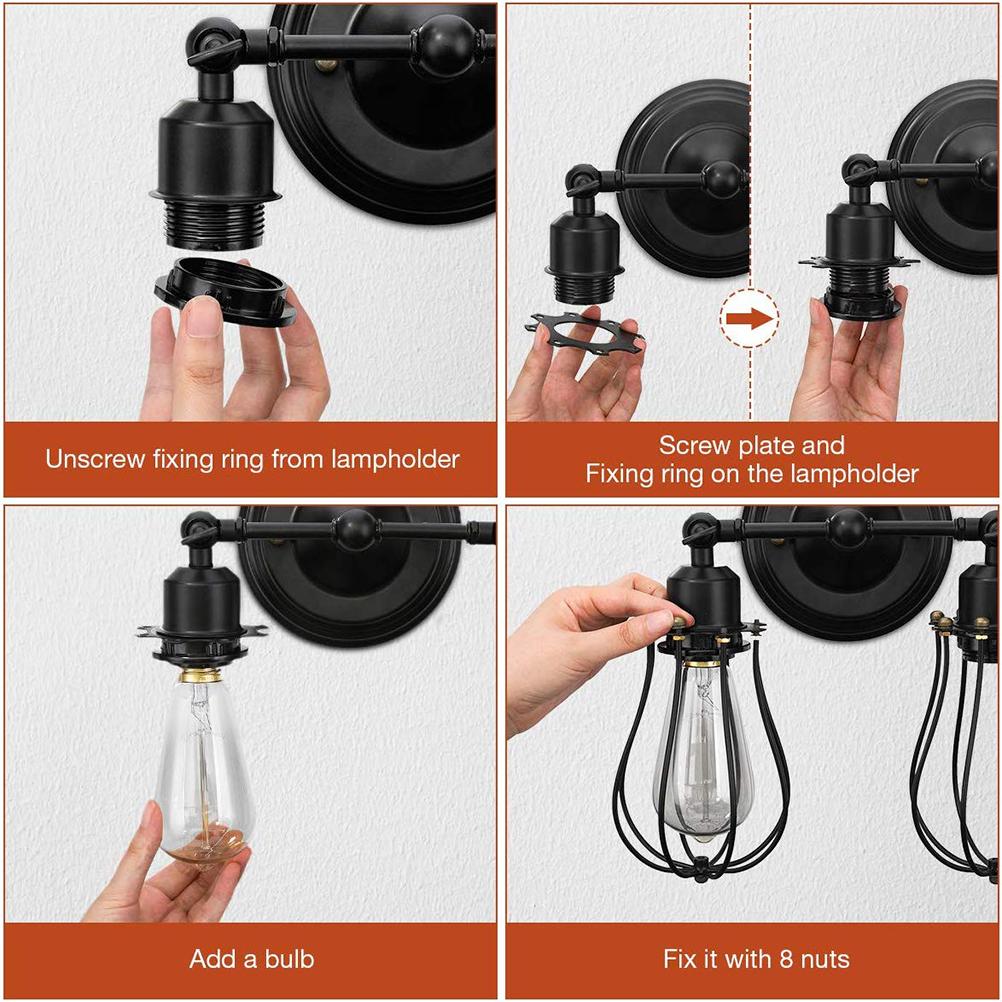 Unscrew fixing ring from lampholder

Screw plate and
Fixing ring on the lampholder

Add a bulb

Fix it with 8 nuts