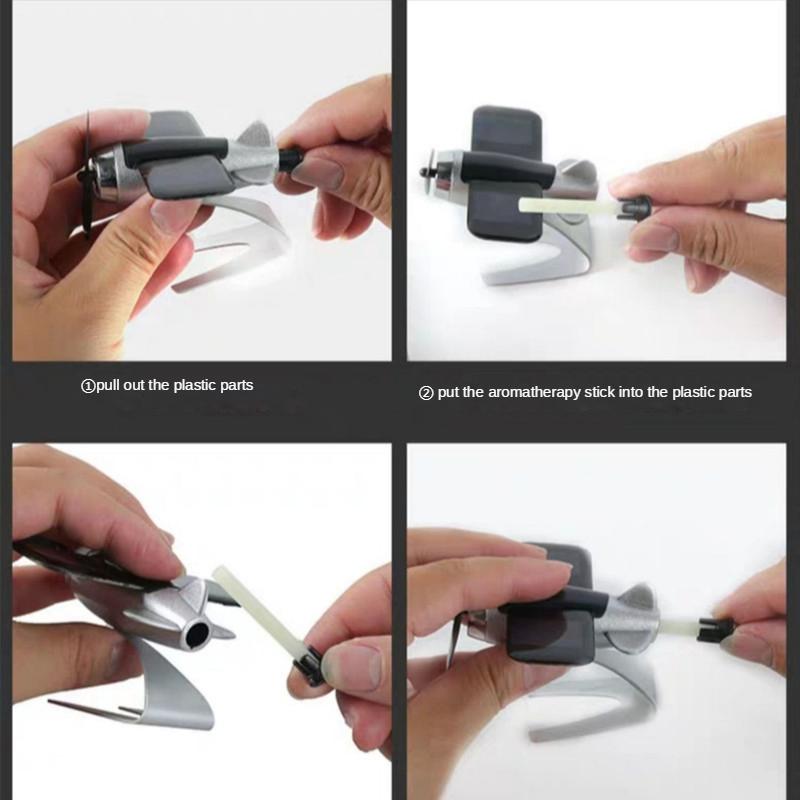 ①pull out the plastic parts

② put the aromatherapy stick into the plastic parts