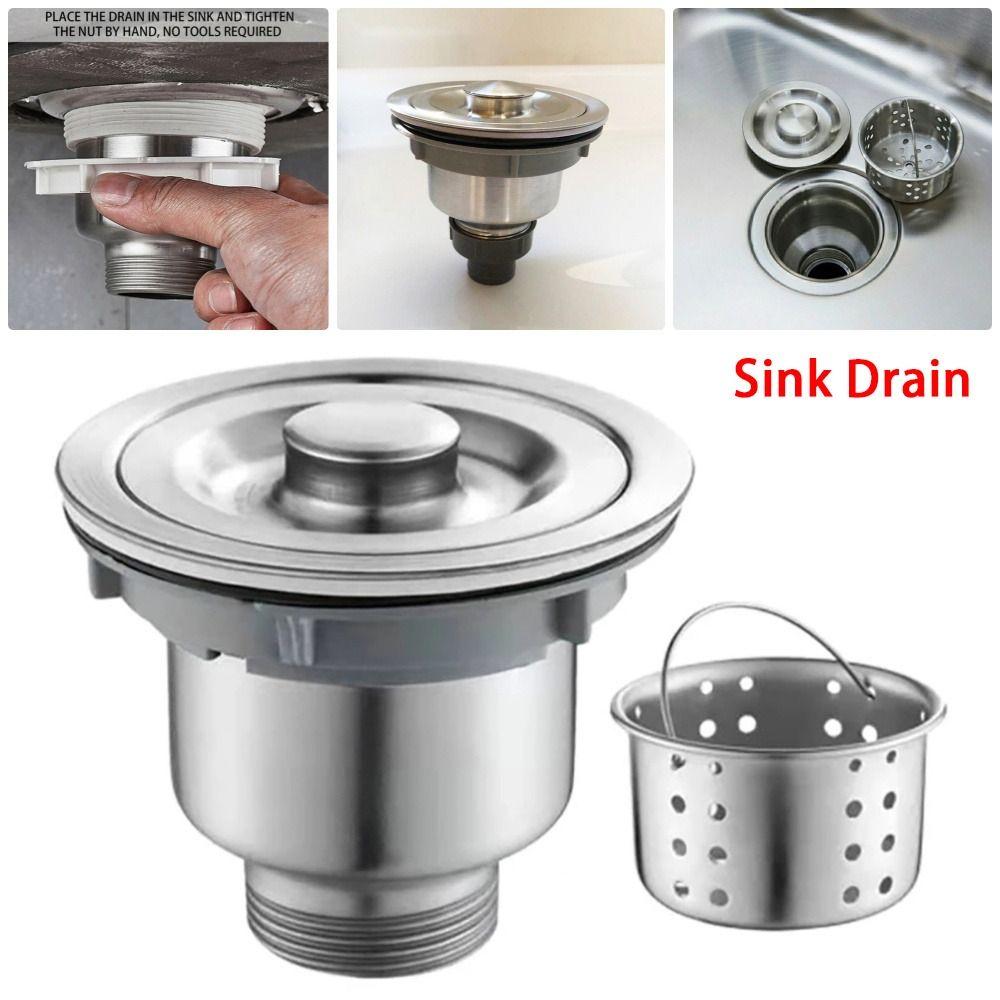 PLACE THE DRAIN IN THE SINK AND TIGHTEN THE NUT BY HAND, NO TOOLS REQUIRED

Sink Drain