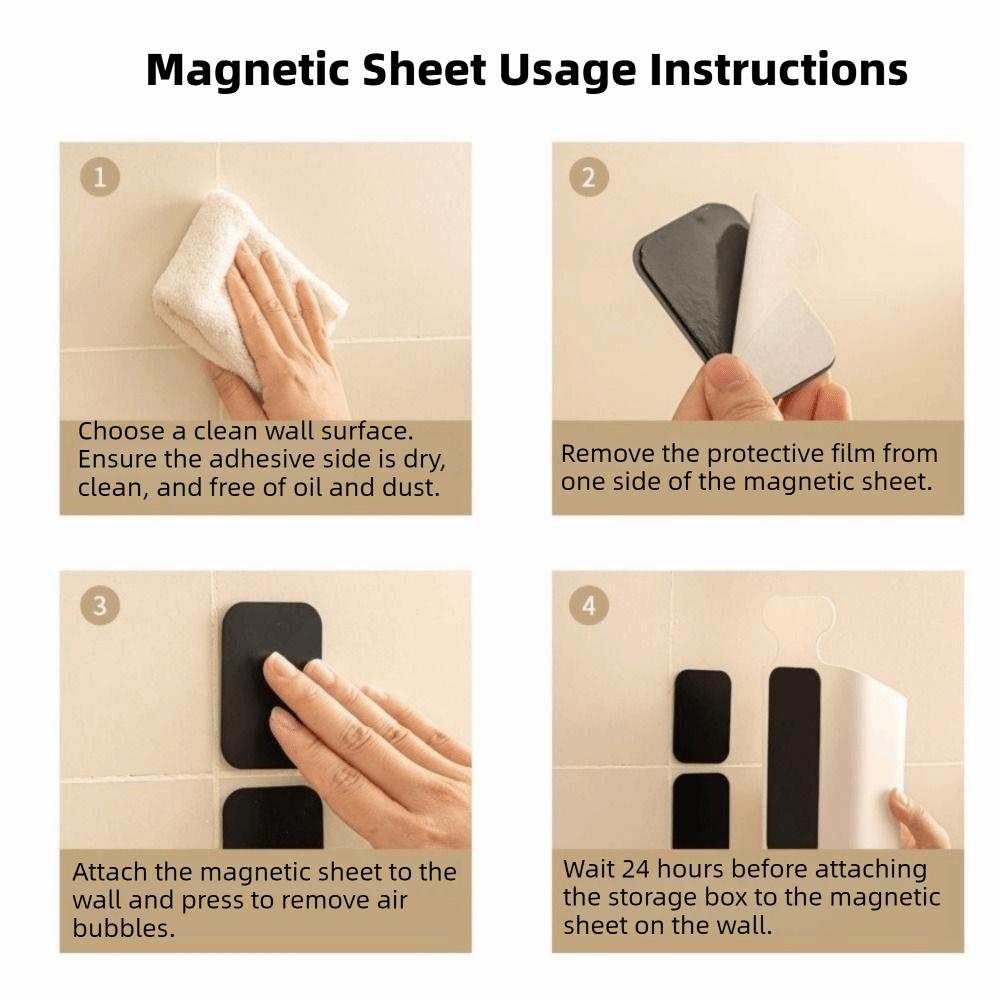 Magnetic Sheet Usage Instructions

1

Choose a clean wall surface. Ensure the adhesive side is dry, clean, and free of oil and dust.

2

Remove the protective film from one side of the magnetic sheet.

3

Attach the magnetic sheet to the wall and press to remove air bubbles.

4

Wait 24 hours before attaching the storage box to the magnetic sheet on the wall.