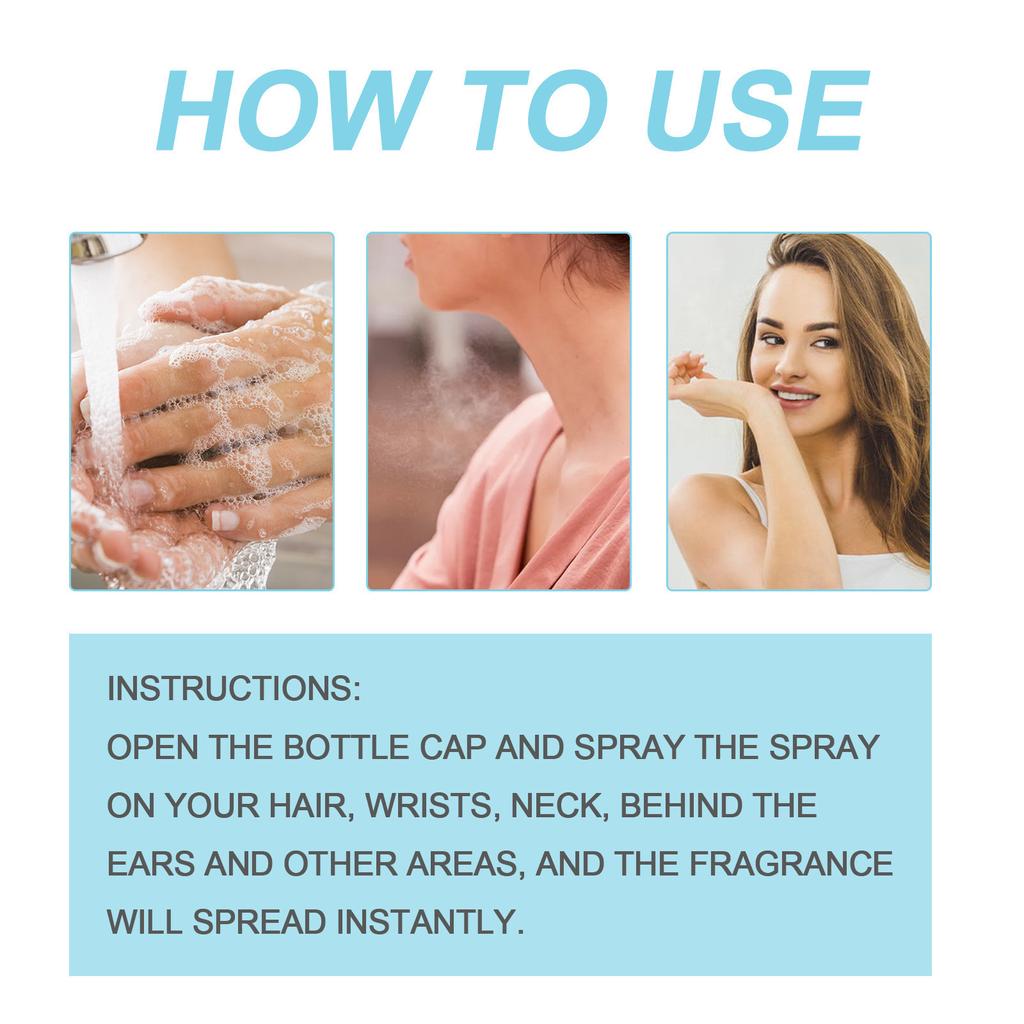 HOW TO USE

INSTRUCTIONS:
OPEN THE BOTTLE CAP AND SPRAY THE SPRAY ON YOUR HAIR, WRISTS, NECK, BEHIND THE EARS AND OTHER AREAS, AND THE FRAGRANCE WILL SPREAD INSTANTLY.