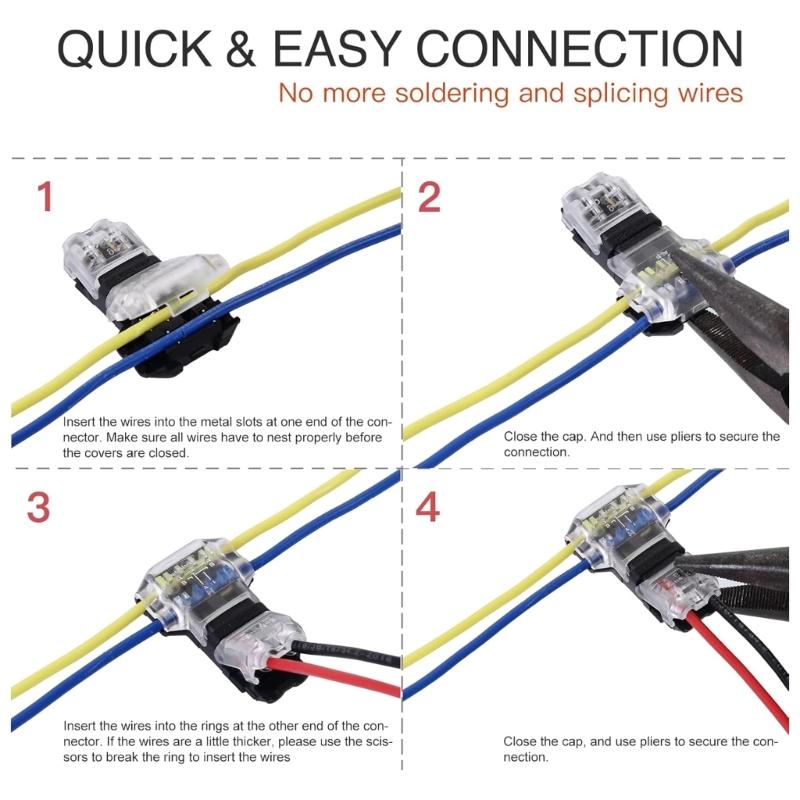 QUICK & EASY CONNECTION

No more soldering and splicing wires

1

Insert the wires into the metal slots at one end of the connector. Make sure all wires have to nest properly before the covers are closed.

2

Close the cap. And then use pliers to secure the connection.

3

Insert the wires into the rings at the other end of the connector. If the wires are a little thicker, please use the scissors to break the ring to insert the wires

4

Close the cap, and use pliers to secure the connection.