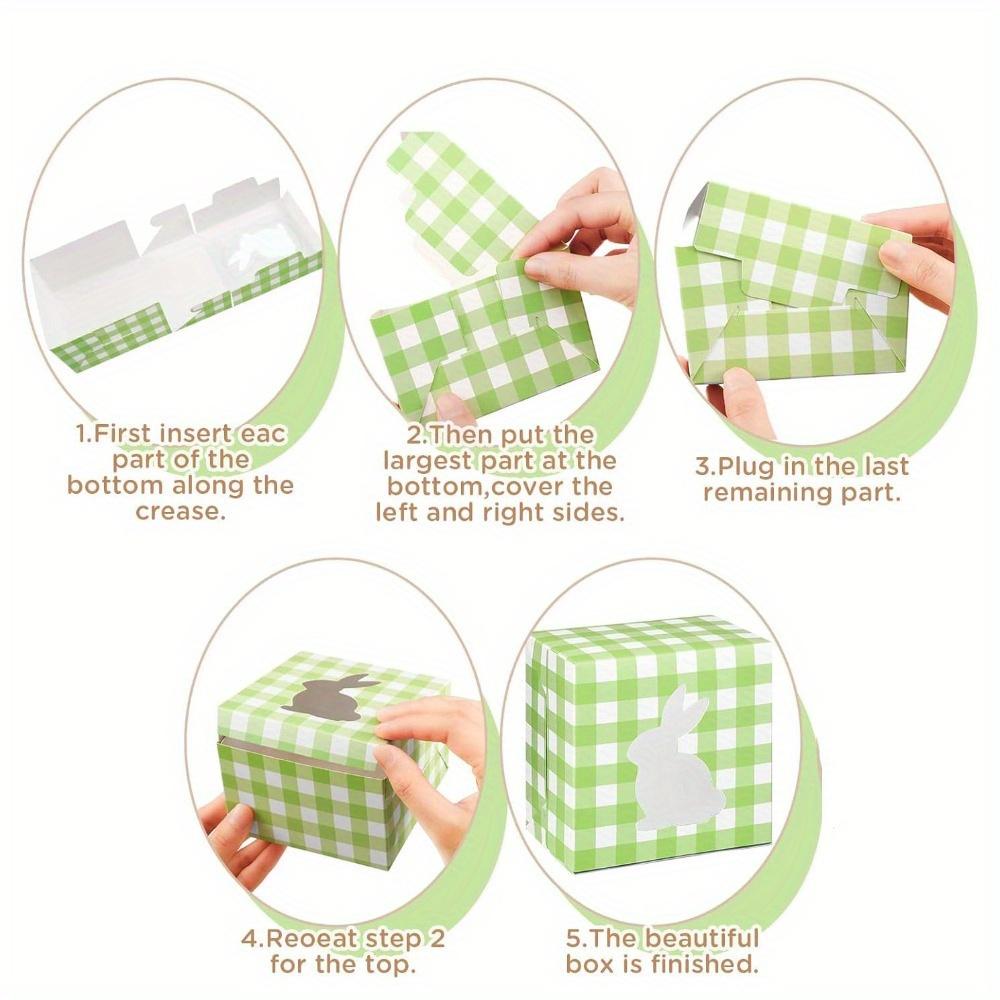 1.First insert eac part of the bottom along the crease.

2.Then put the largest part at the bottom,cover the left and right sides.

3.Plug in the last remaining part.

4.Reoeat step 2 for the top.

5.The beautiful box is finished.